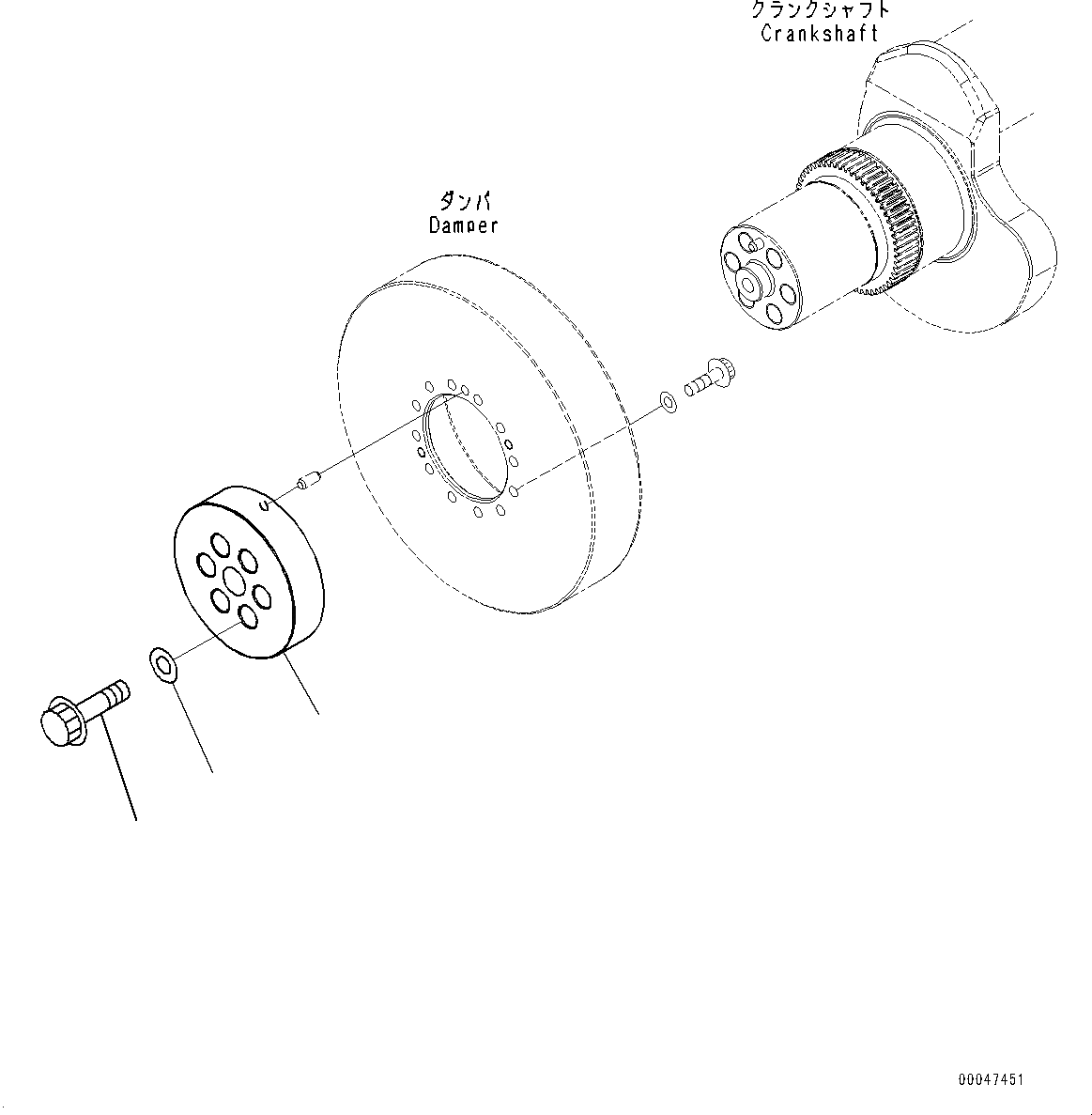 クランクシャフト
Crankshaft

ダンパ
Damper

00047451