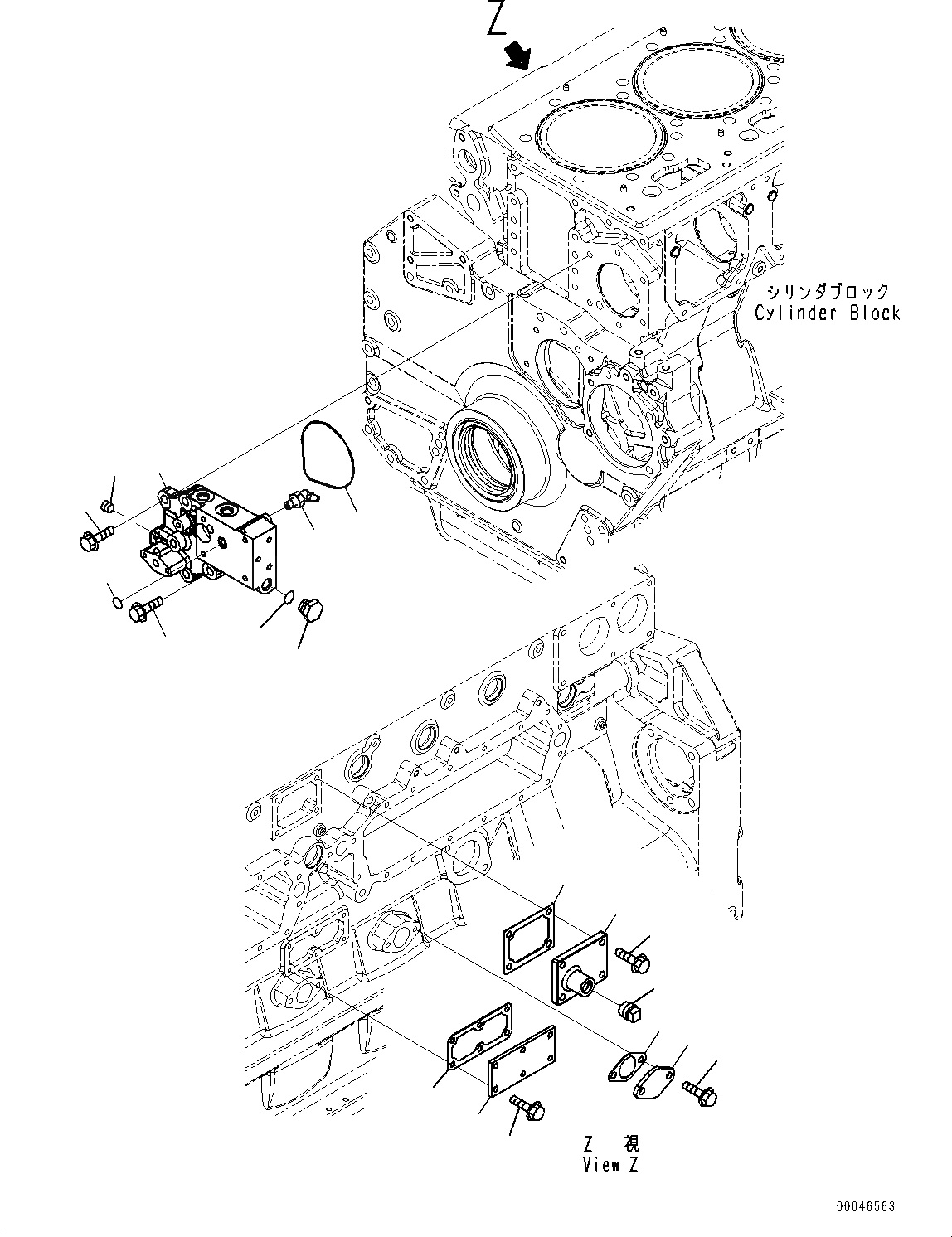 Z

シリンダブロック
Cylinder Block

Z 視
View Z

00046563