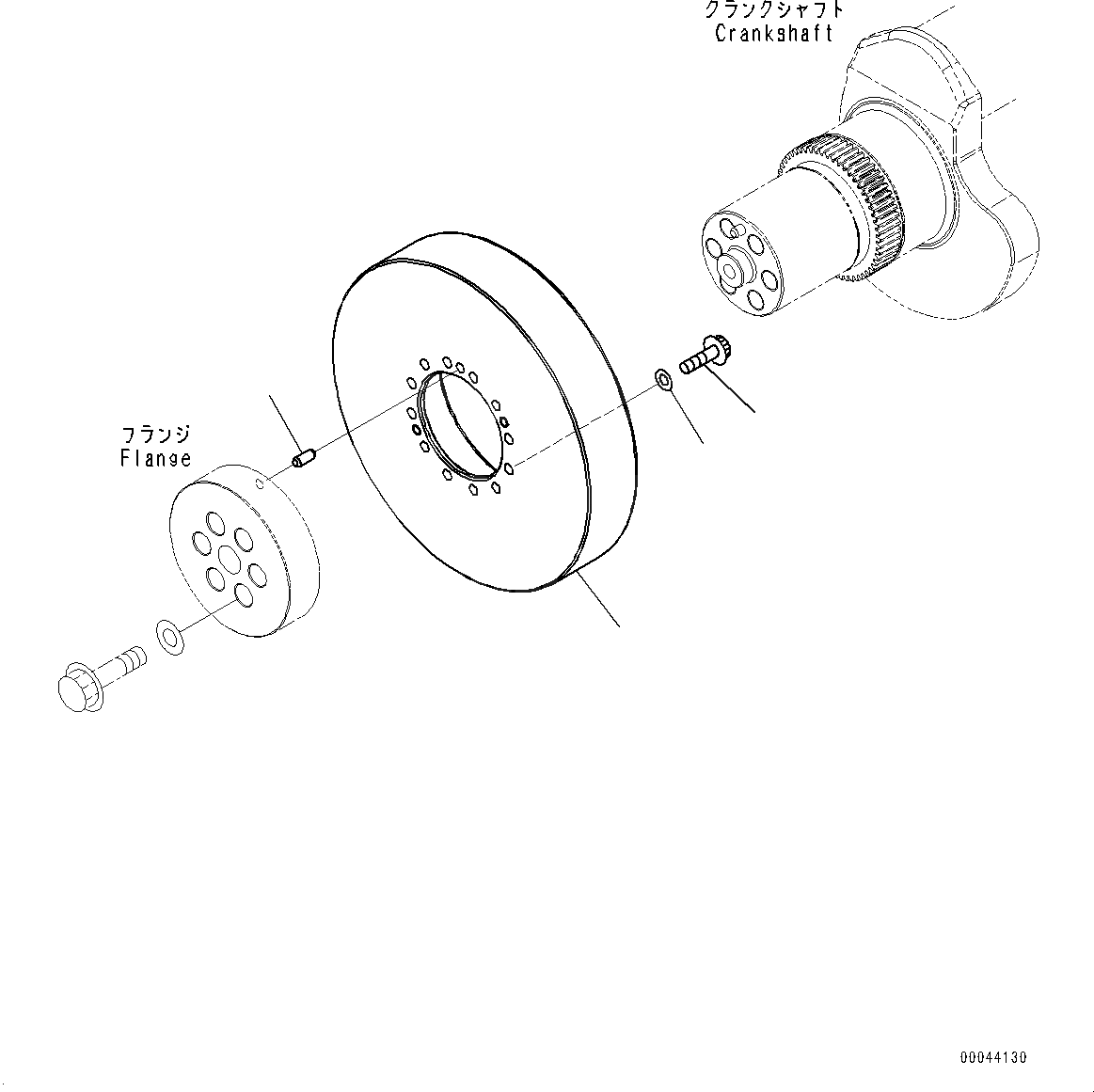 クランクシャフト
Crankshaft

フランジ
Flange

00044130