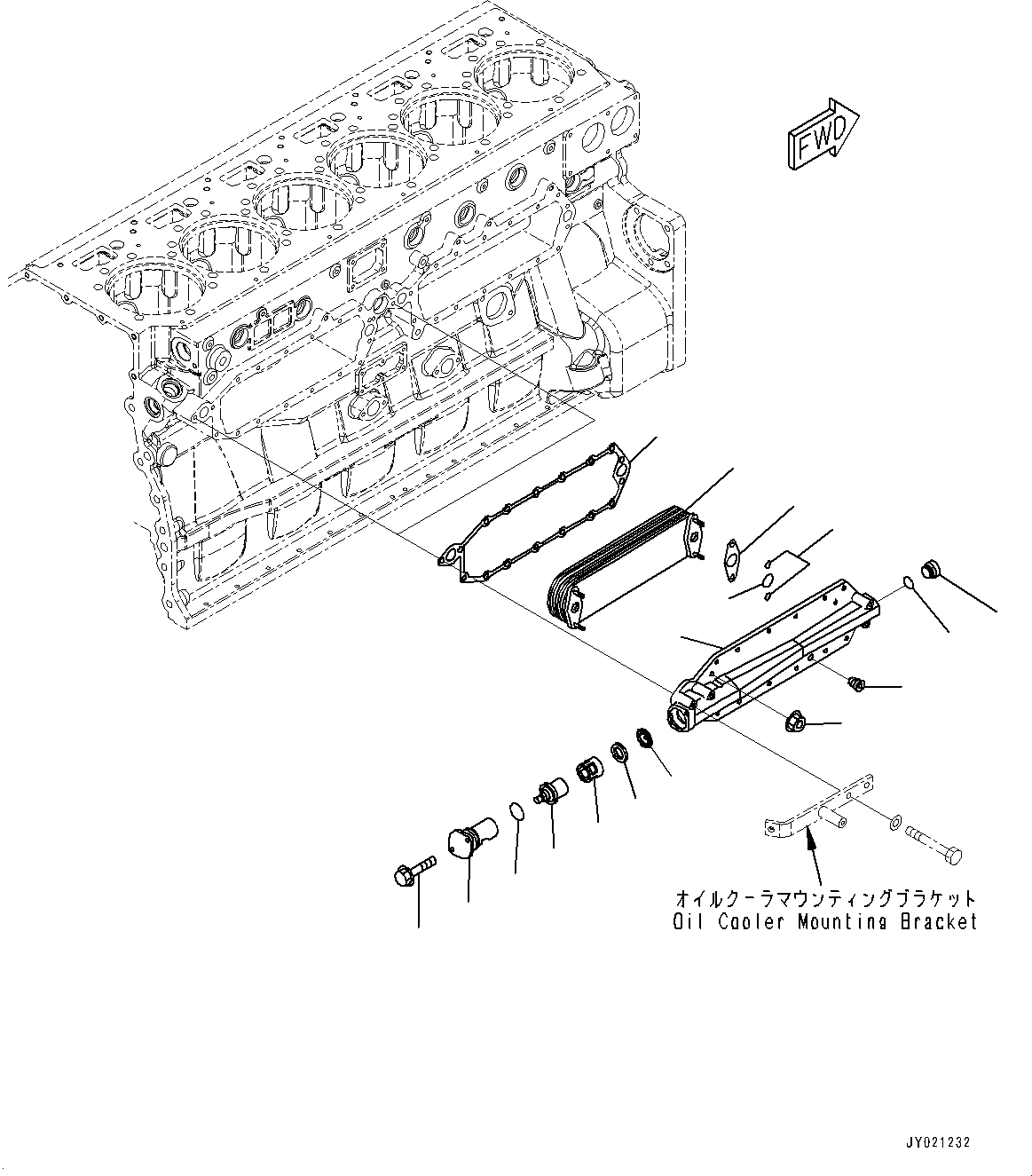 FWD

オイルクーラマウンティングブラケット
Oil Cooler Mounting Bracket

JY021232