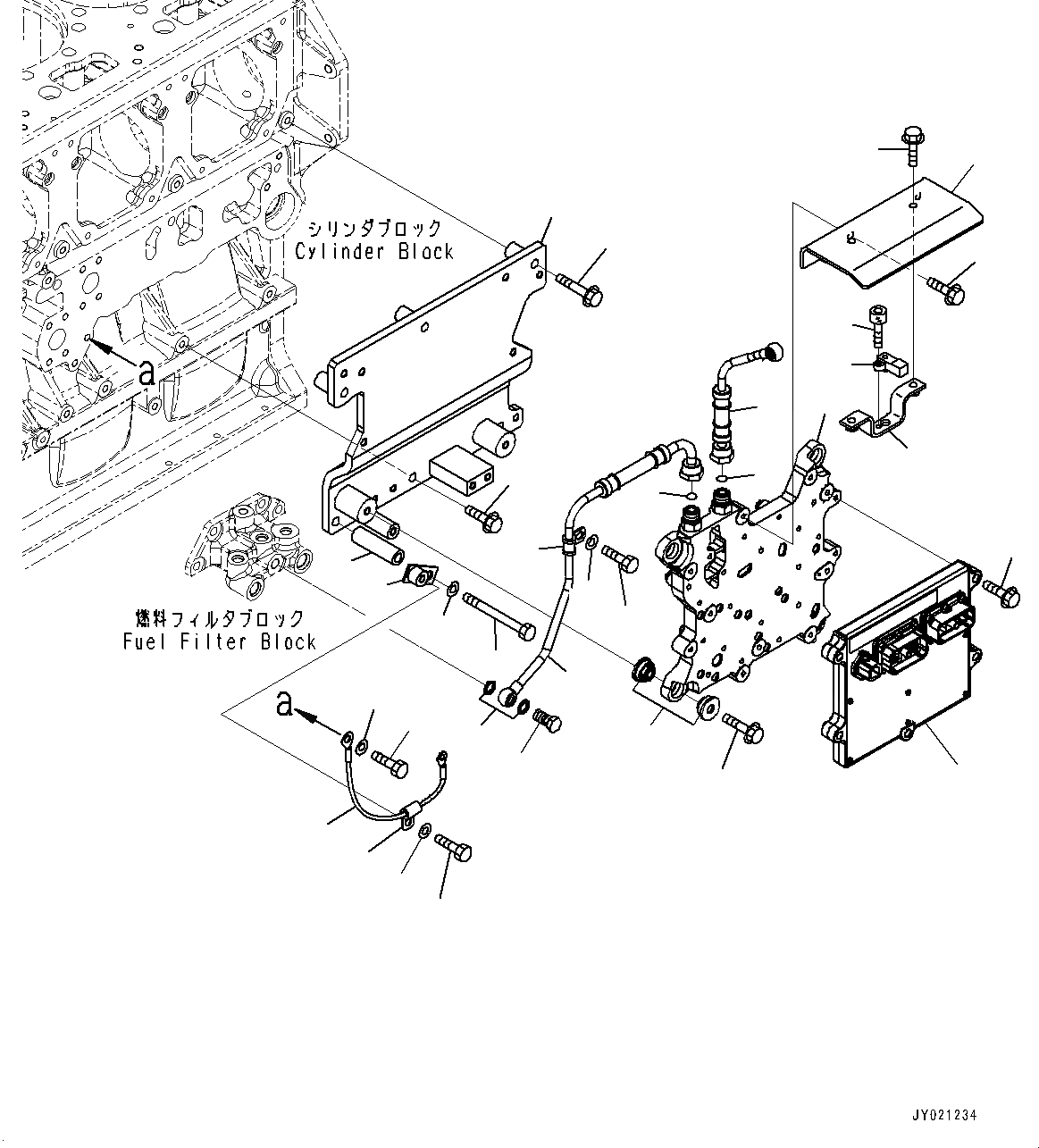 シリンダブロック
Cylinder Block

a

燃料フィルタブロック
Fuel Filter Block

a

JY021234