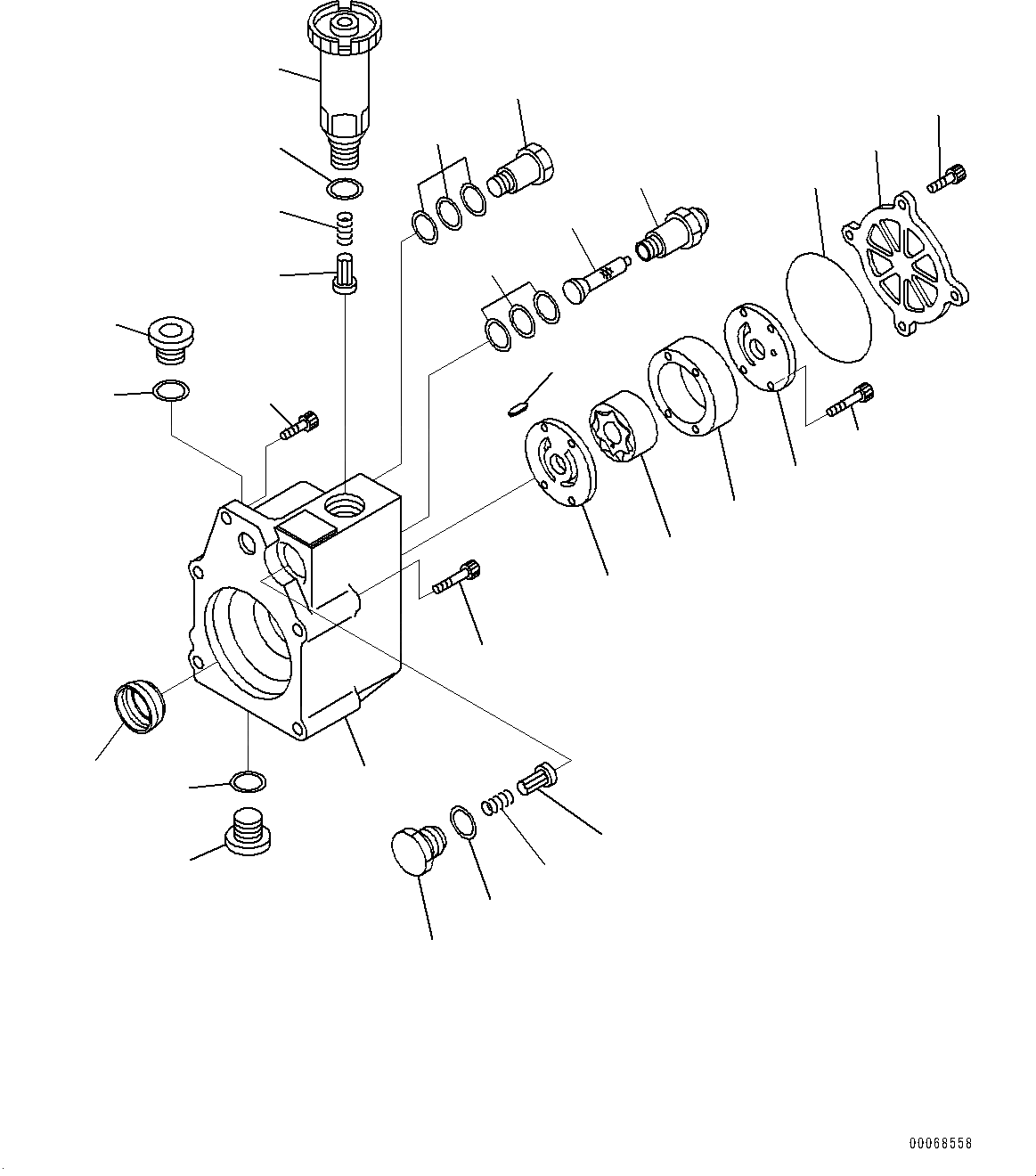 00068558