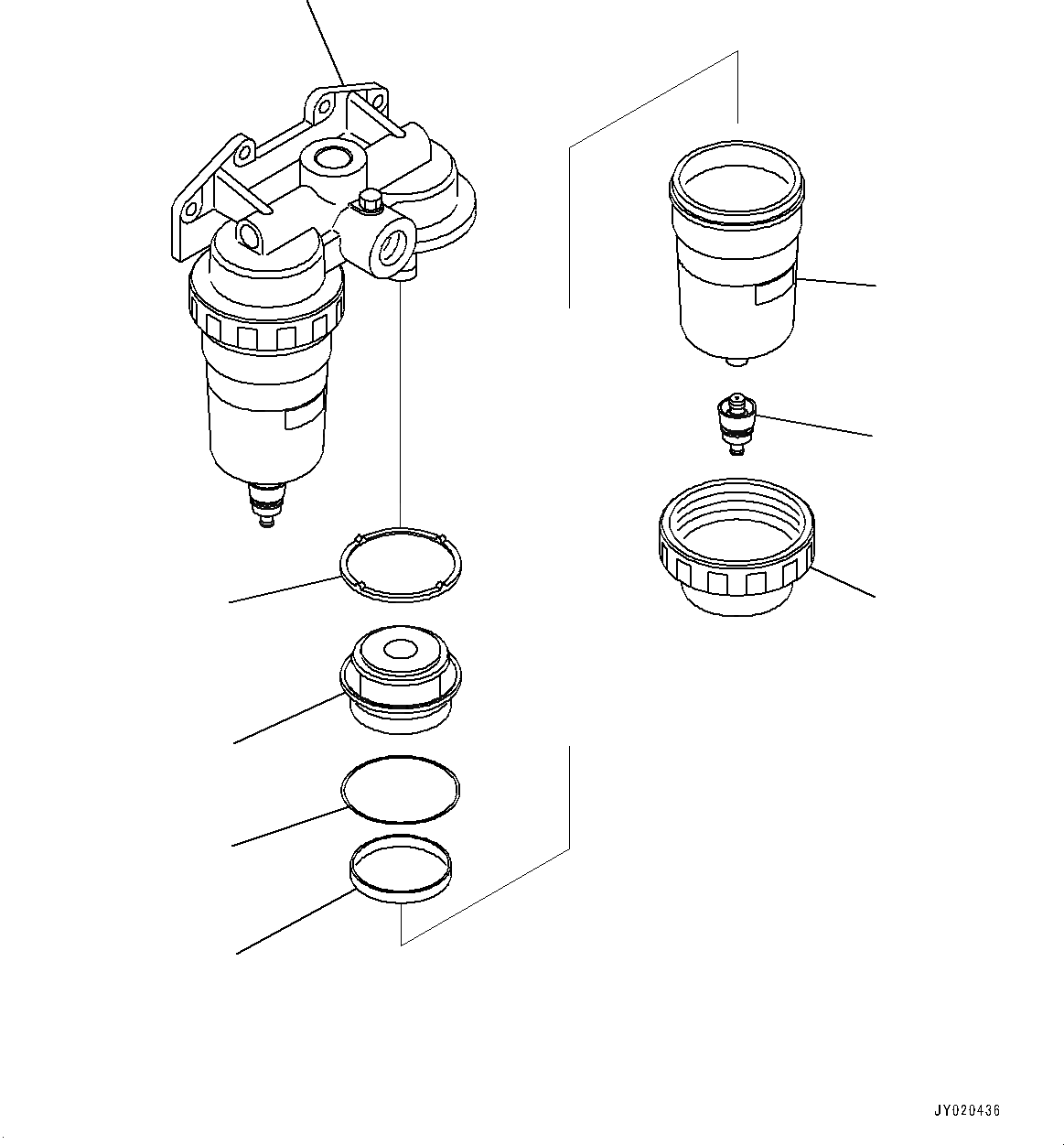 JY020436