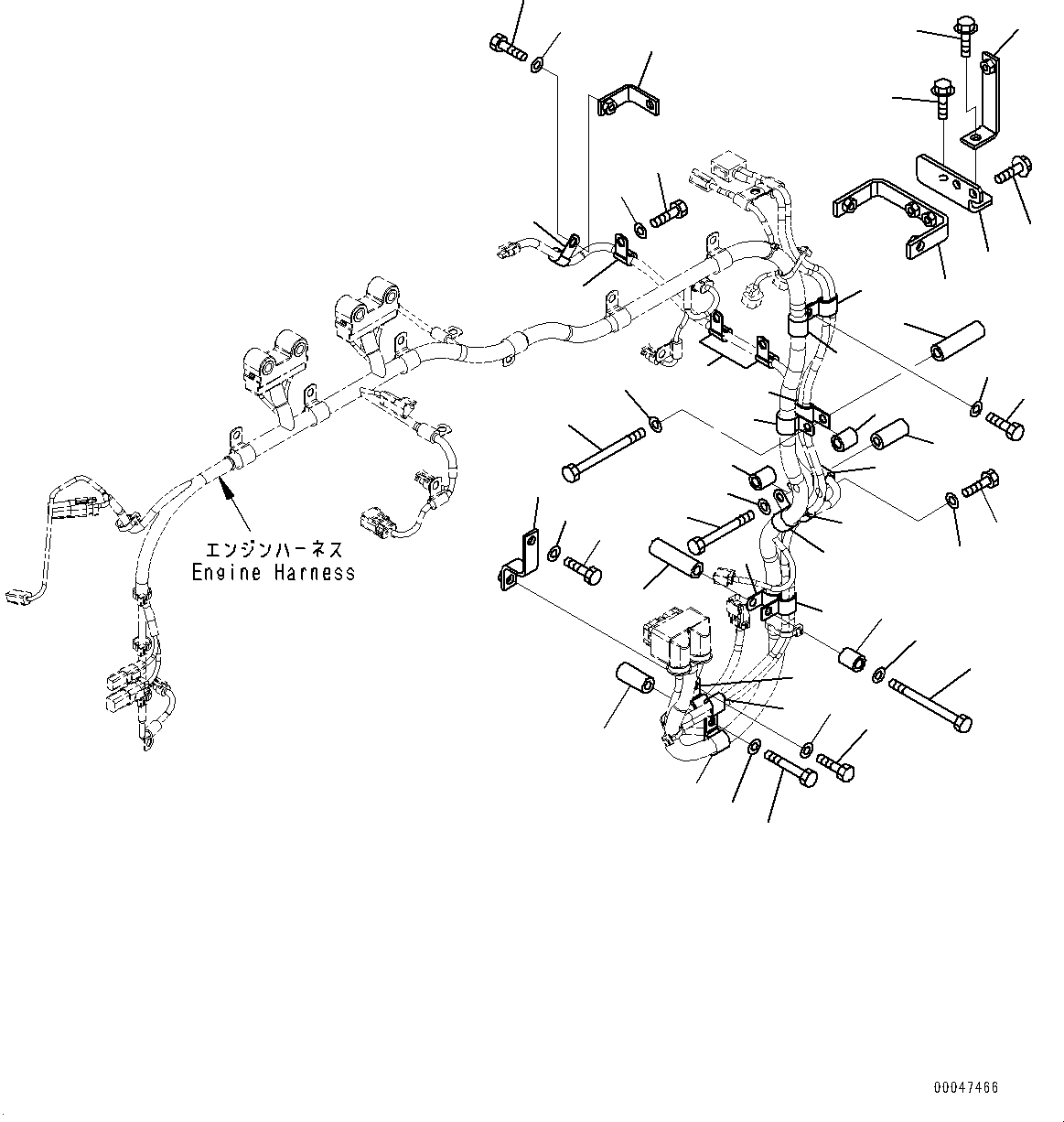 エンジンハーネス
Engine Harness

00047466