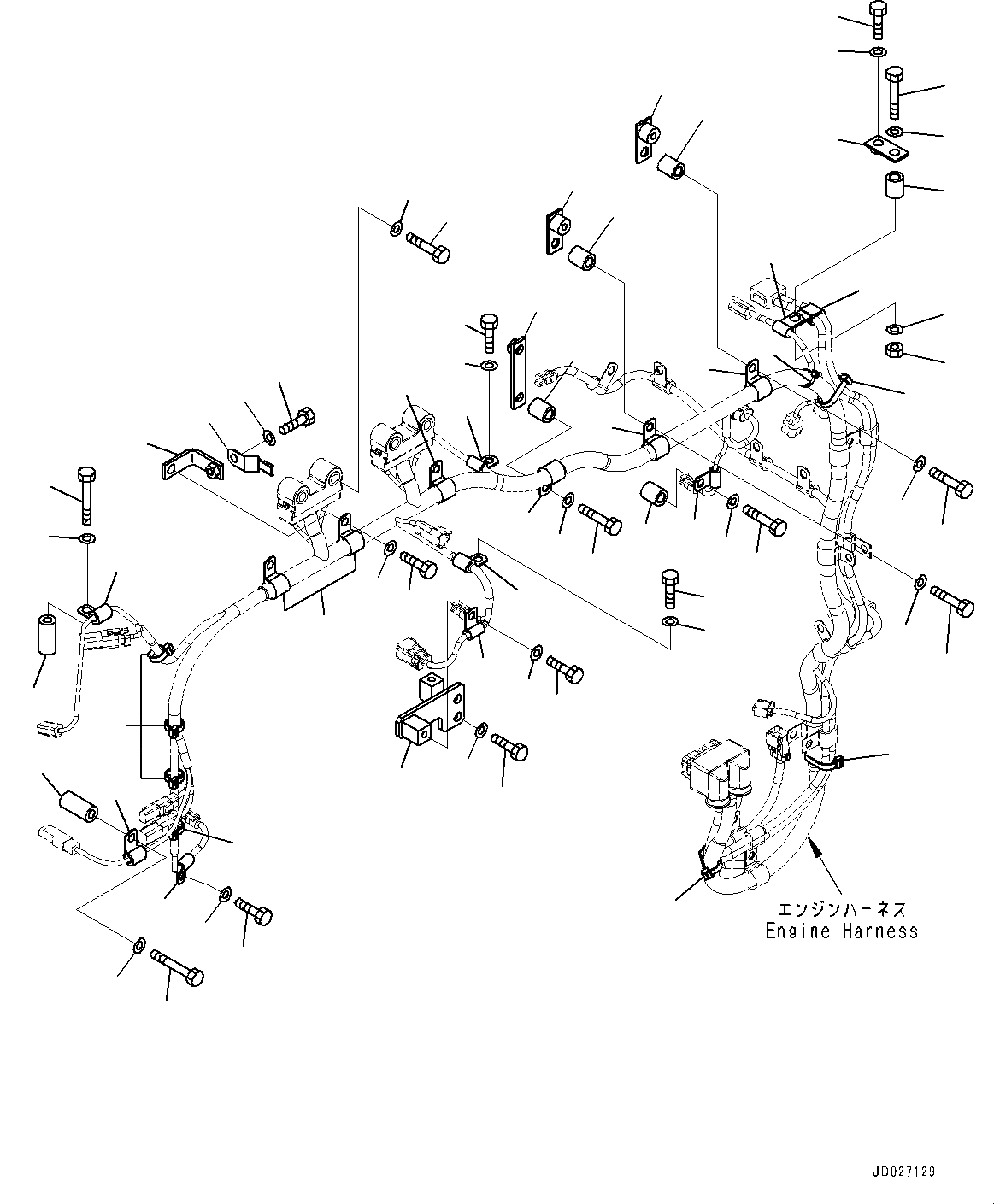 エンジンハーネス
Engine Harness

JD027129