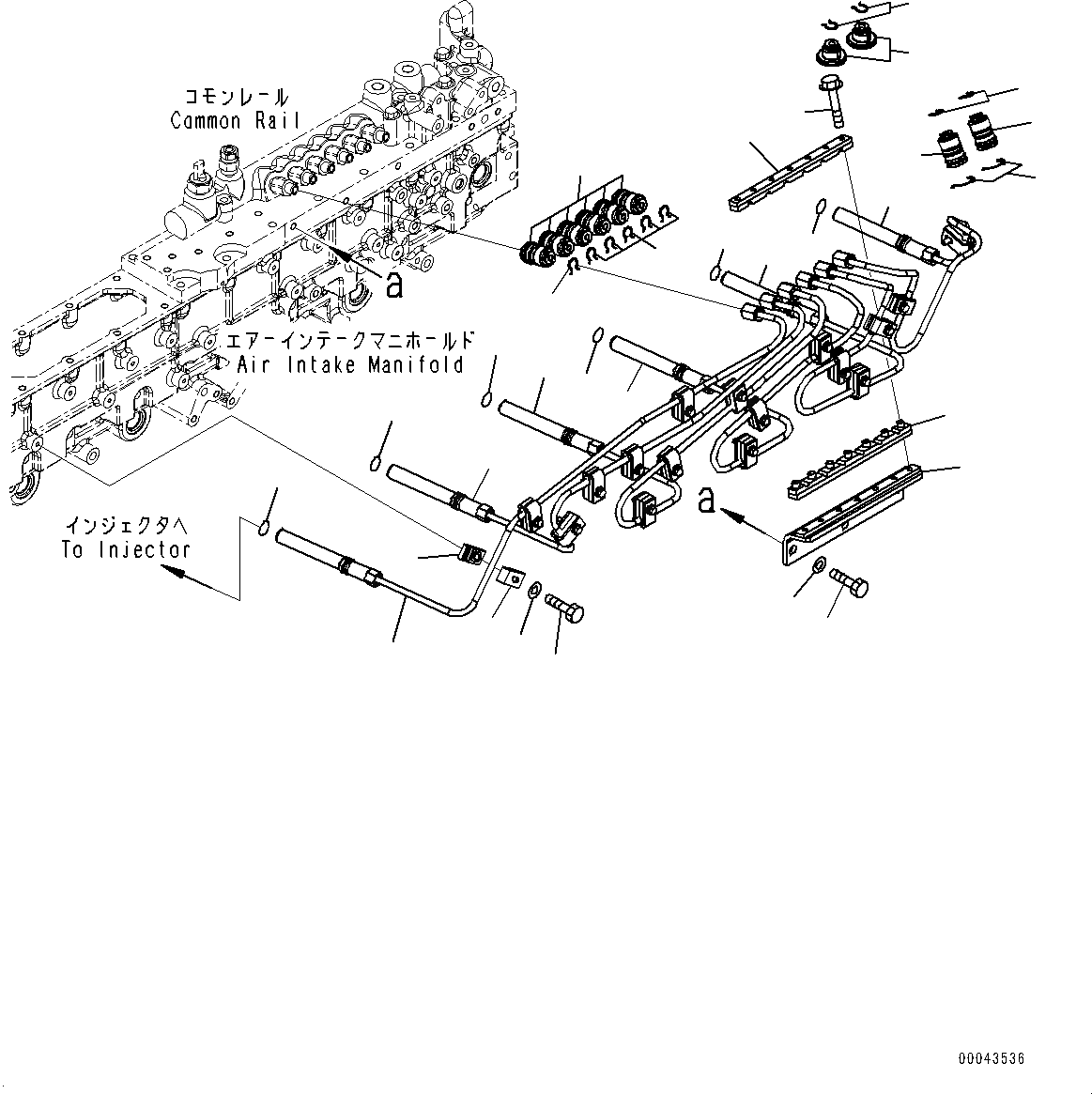 コモンレール
Common Rail

a

エアーインテークマニホールド
Air Intake Manifold

インジェクタへ
To Injector

a

00043536