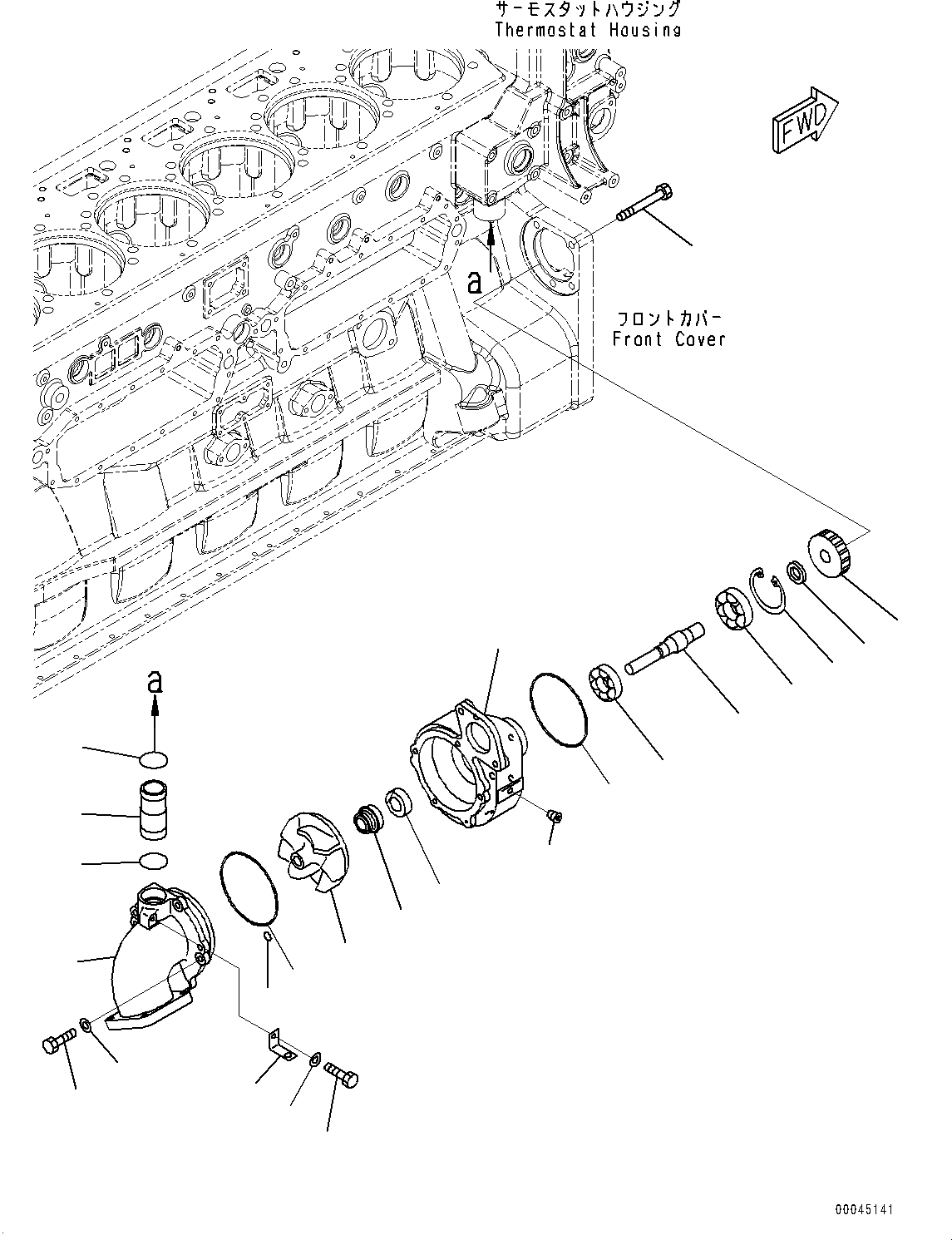 サーモスタットハウジング
Thermostat Housing

FWD

a

フロントカバー
Front Cover

a

00045141