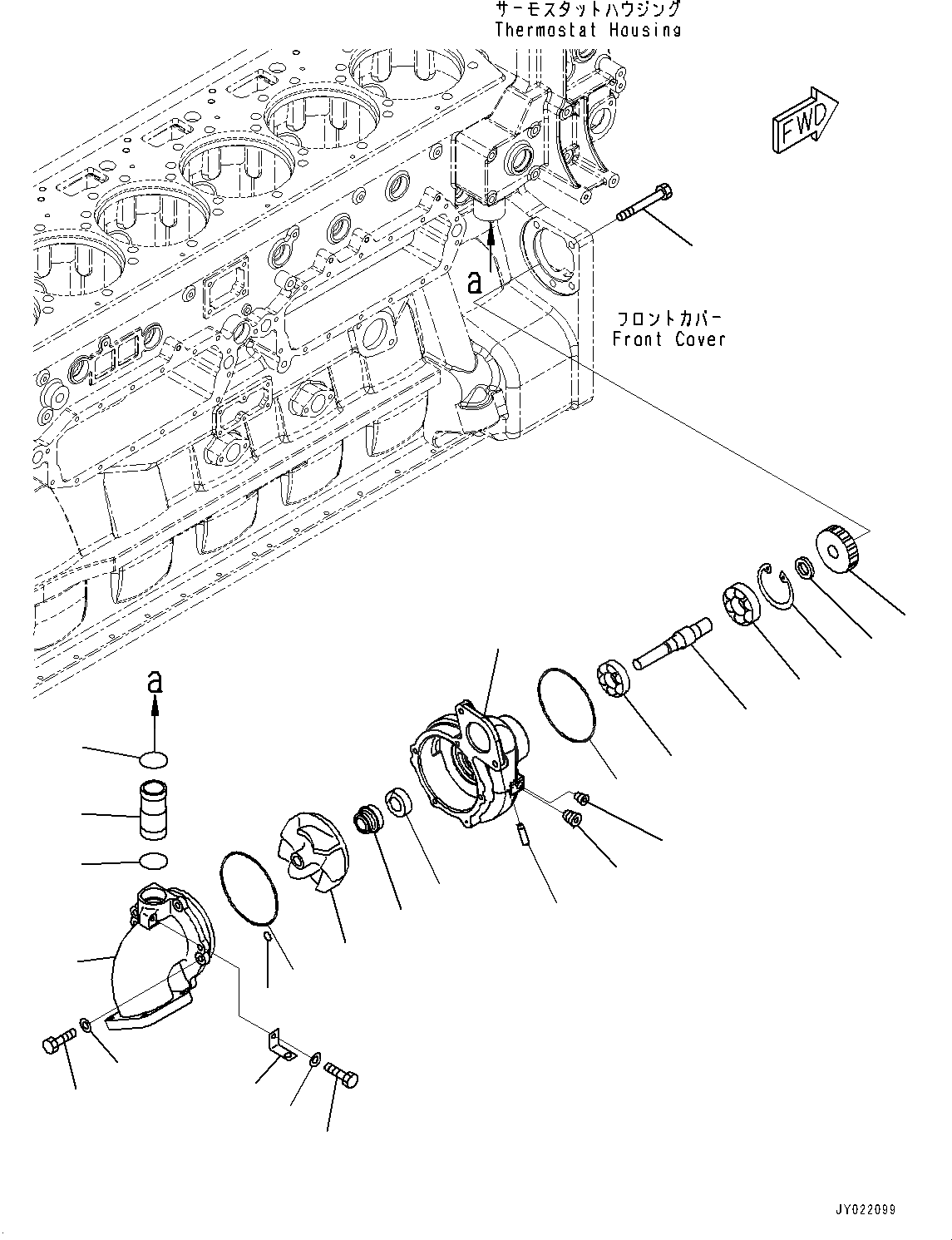 サーモスタットハウジング
Thermostat Housing

FWD

a

フロントカバー
Front Cover

a

JY022099