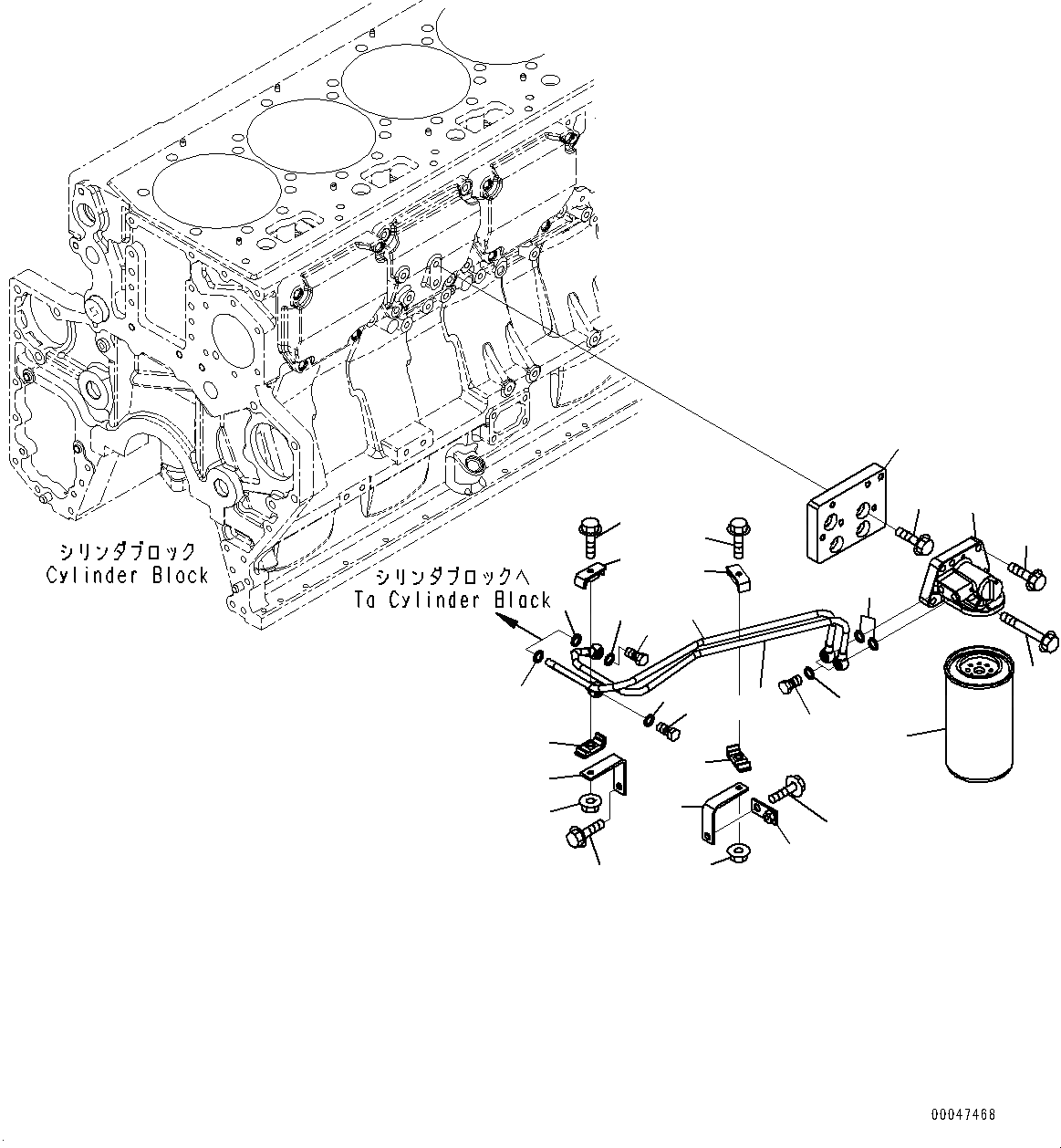 シリンダブロック
Cylinder Block

シリンダブロックへ
To Cylinder Block

00047468