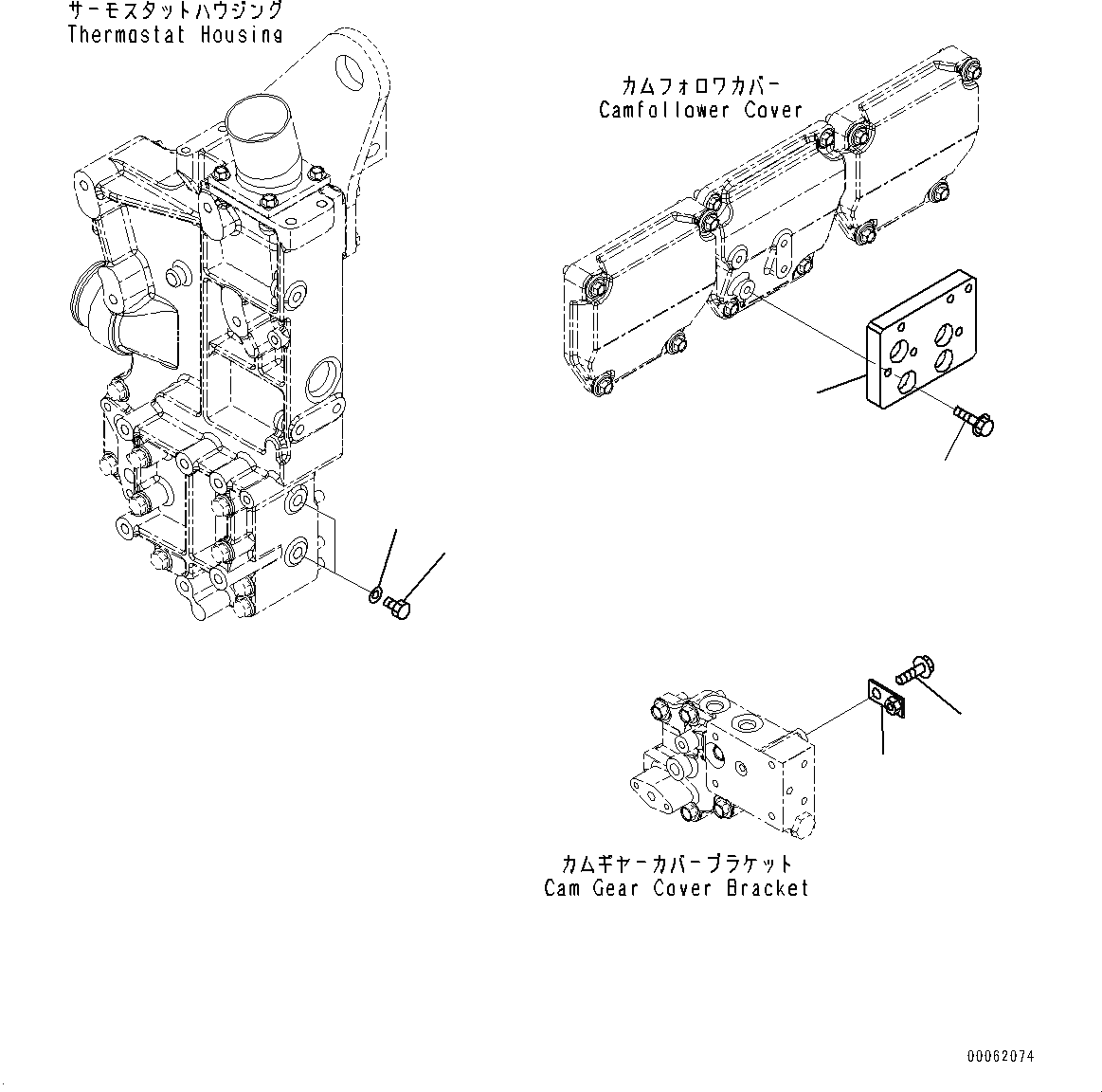 サーモスタットハウジング
Thermostat Housing

カムフォロワカバー
Camfollower Cover

カムギヤーカバーブラケット
Cam Gear Cover Bracket

00062074