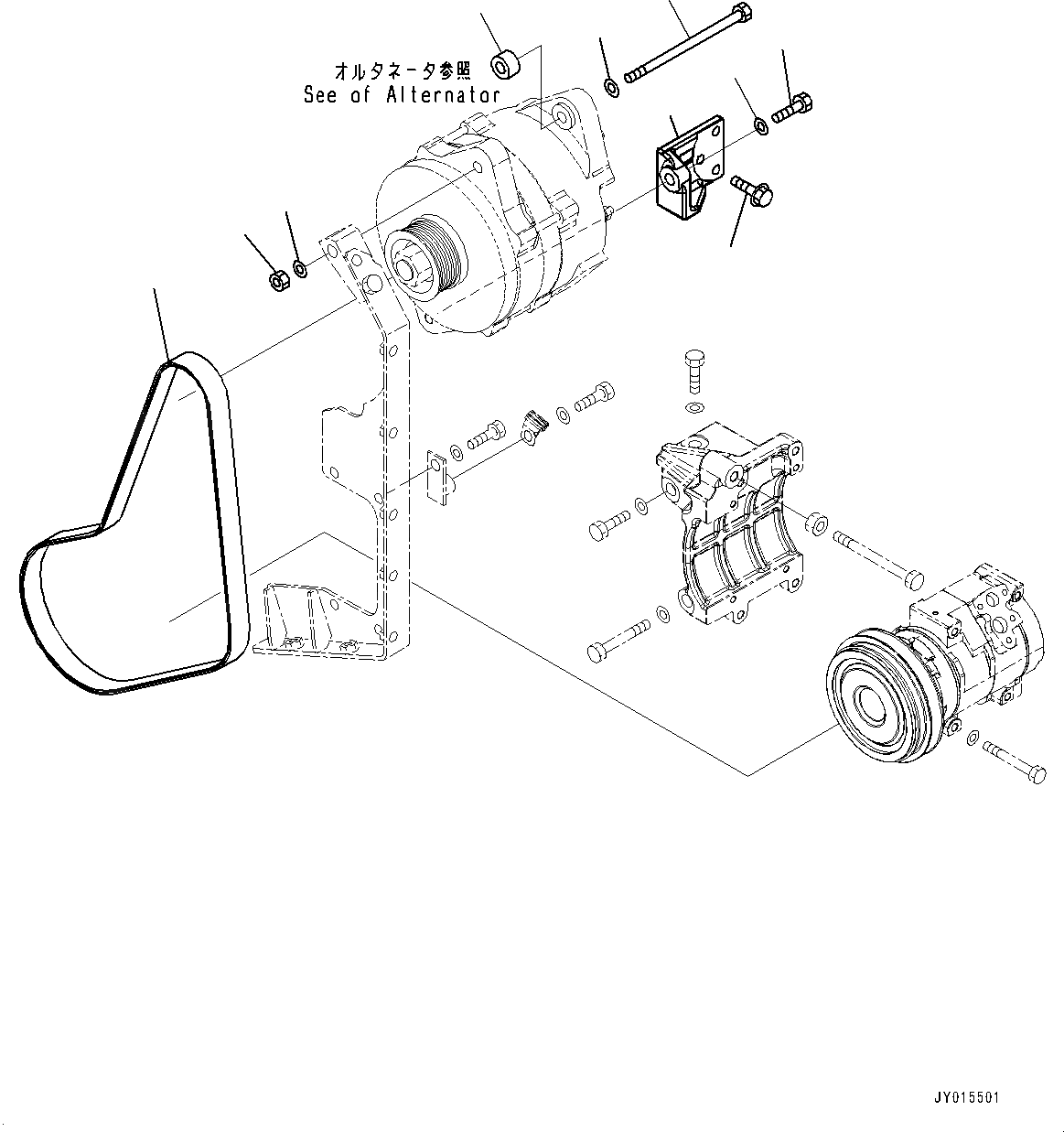 オルタネータ参照
See of Alternator

JY015501