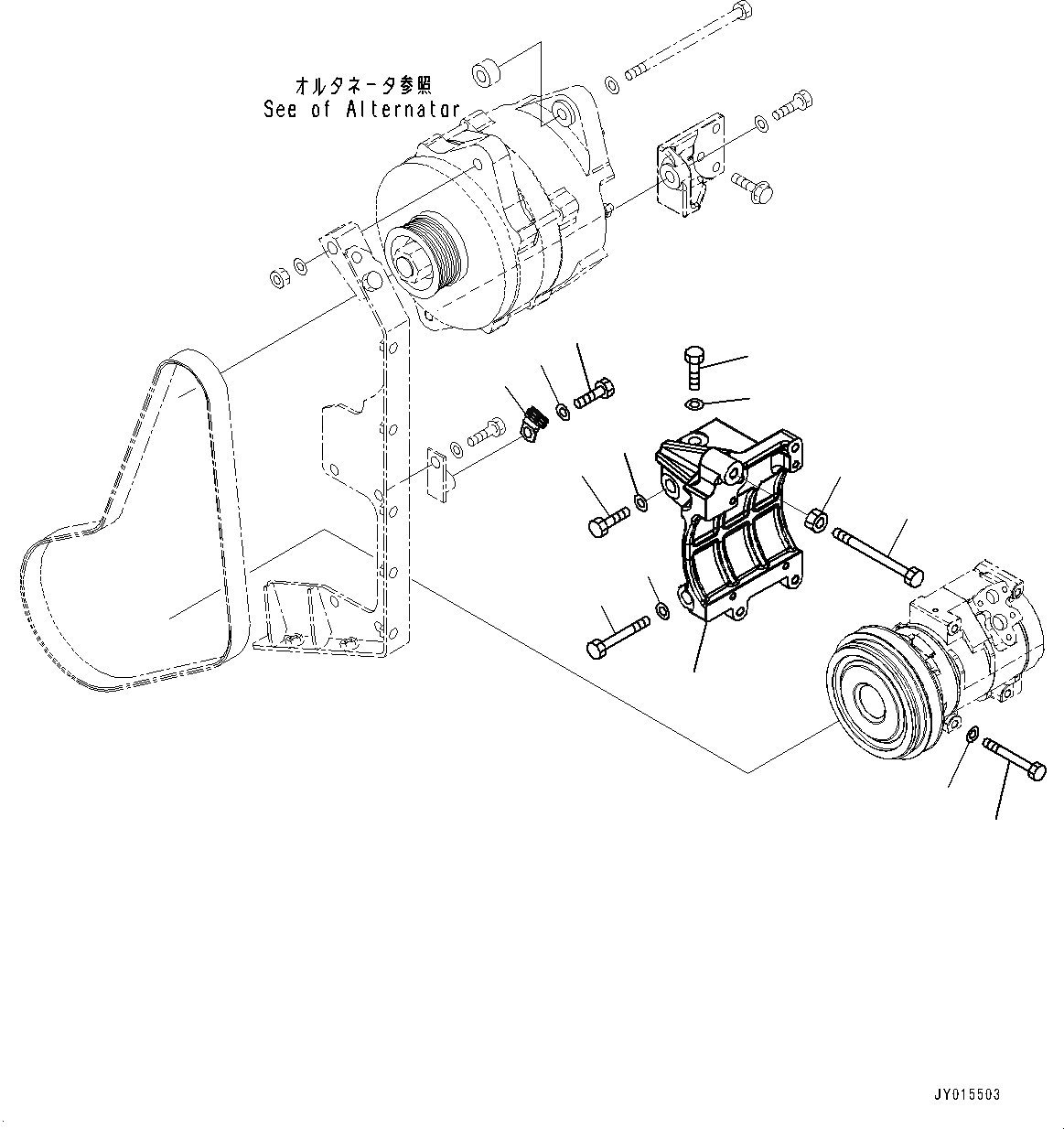 オルタネータ参照
See of Alternatar

JY015503