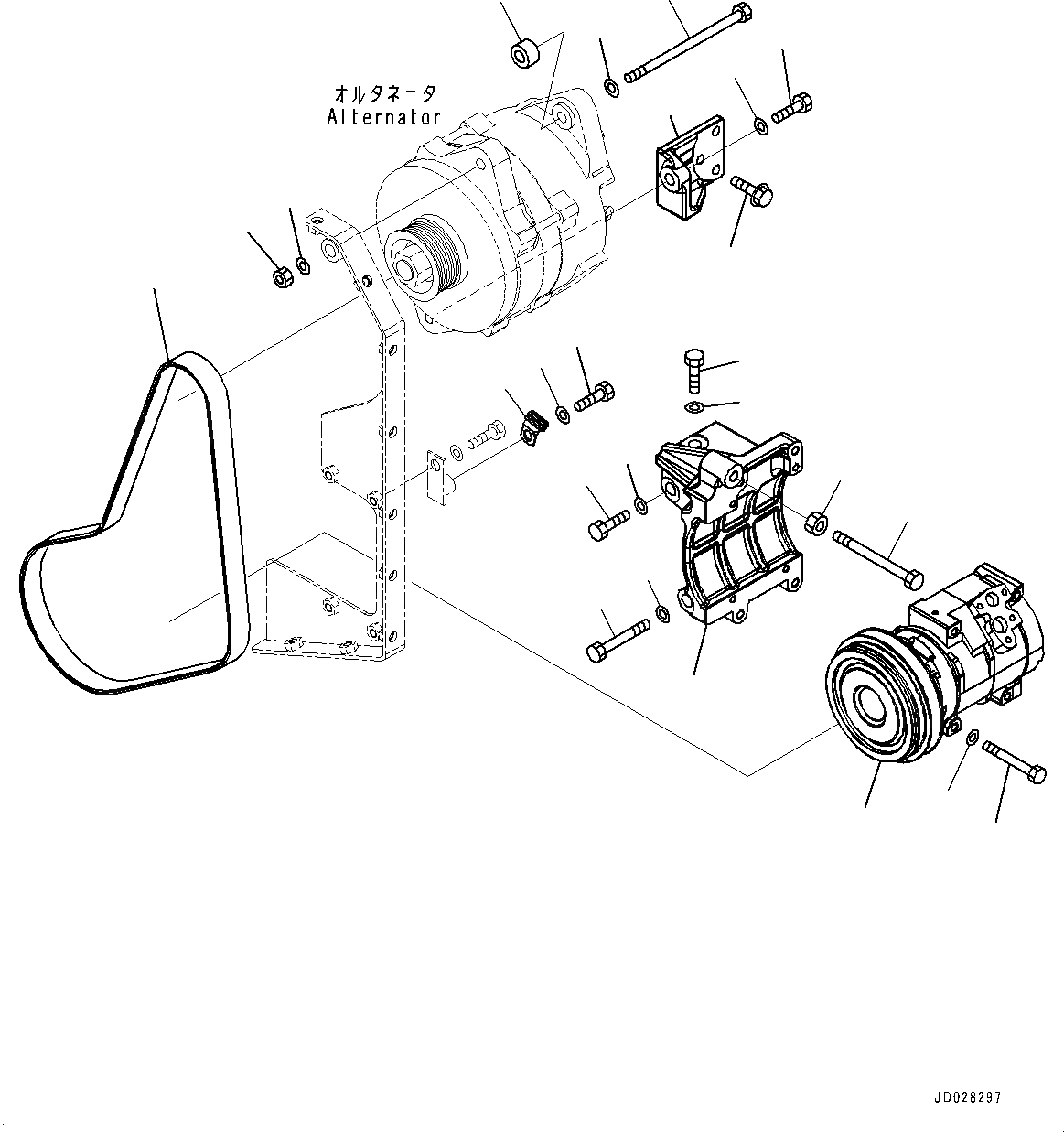 オルタネータ
Alternator

JD028297