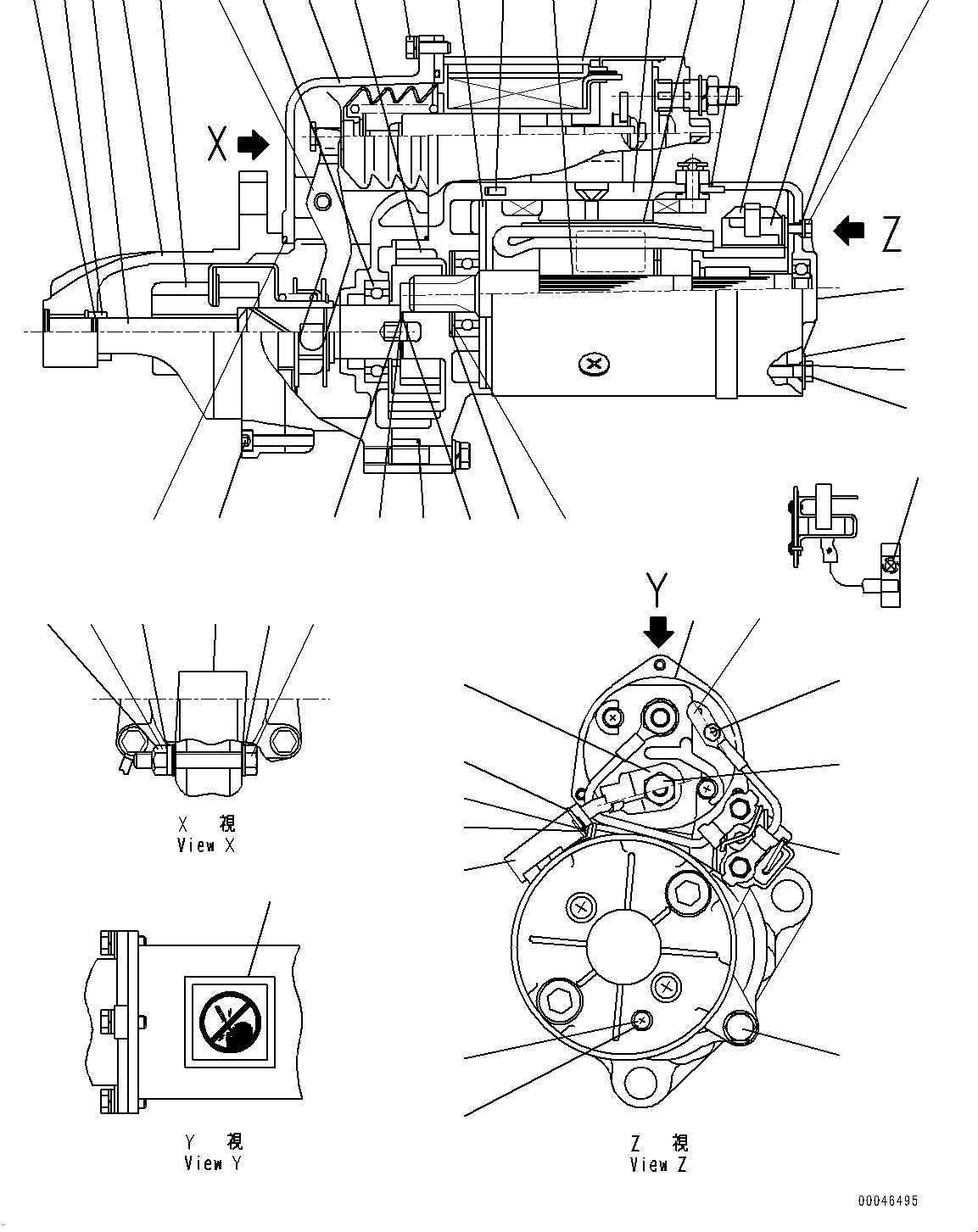 X

Z

Y

X 視
View X

Y 視
View Y

Z 視
View Z

00046495