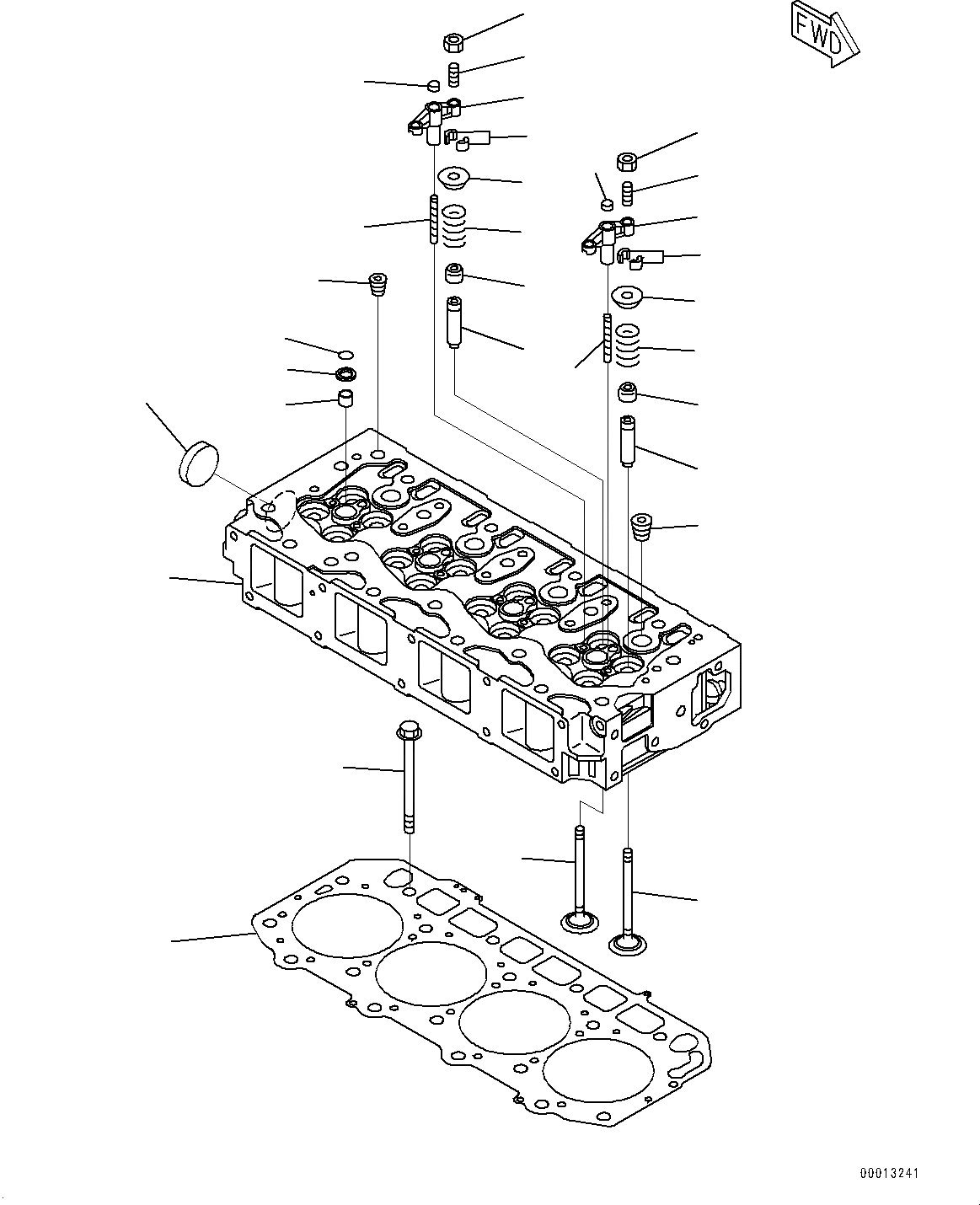 FWD

00013241