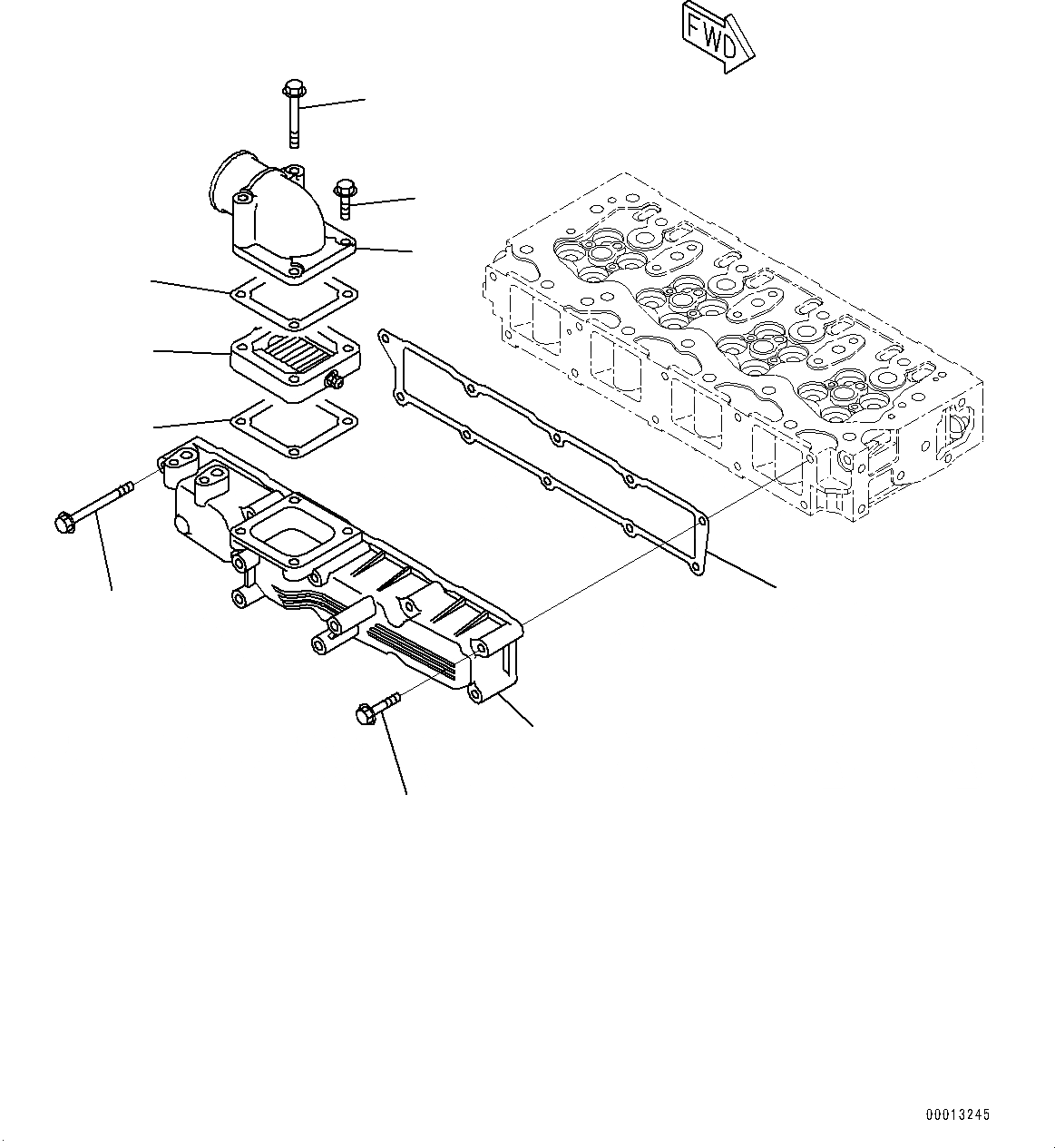 FWD

00013245