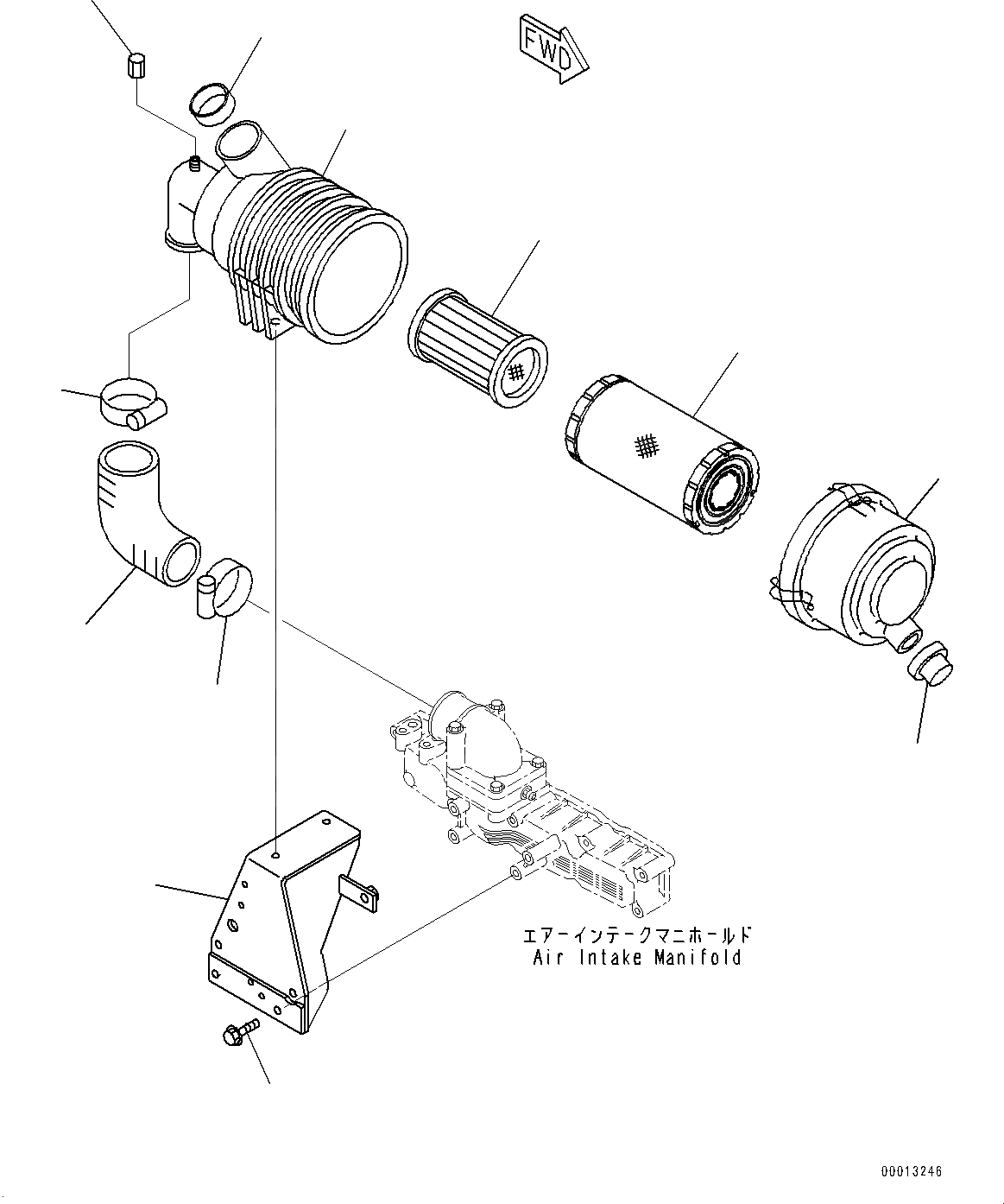 FWD

エアーインテークマニホールド
Air Intake Manifold

00013246