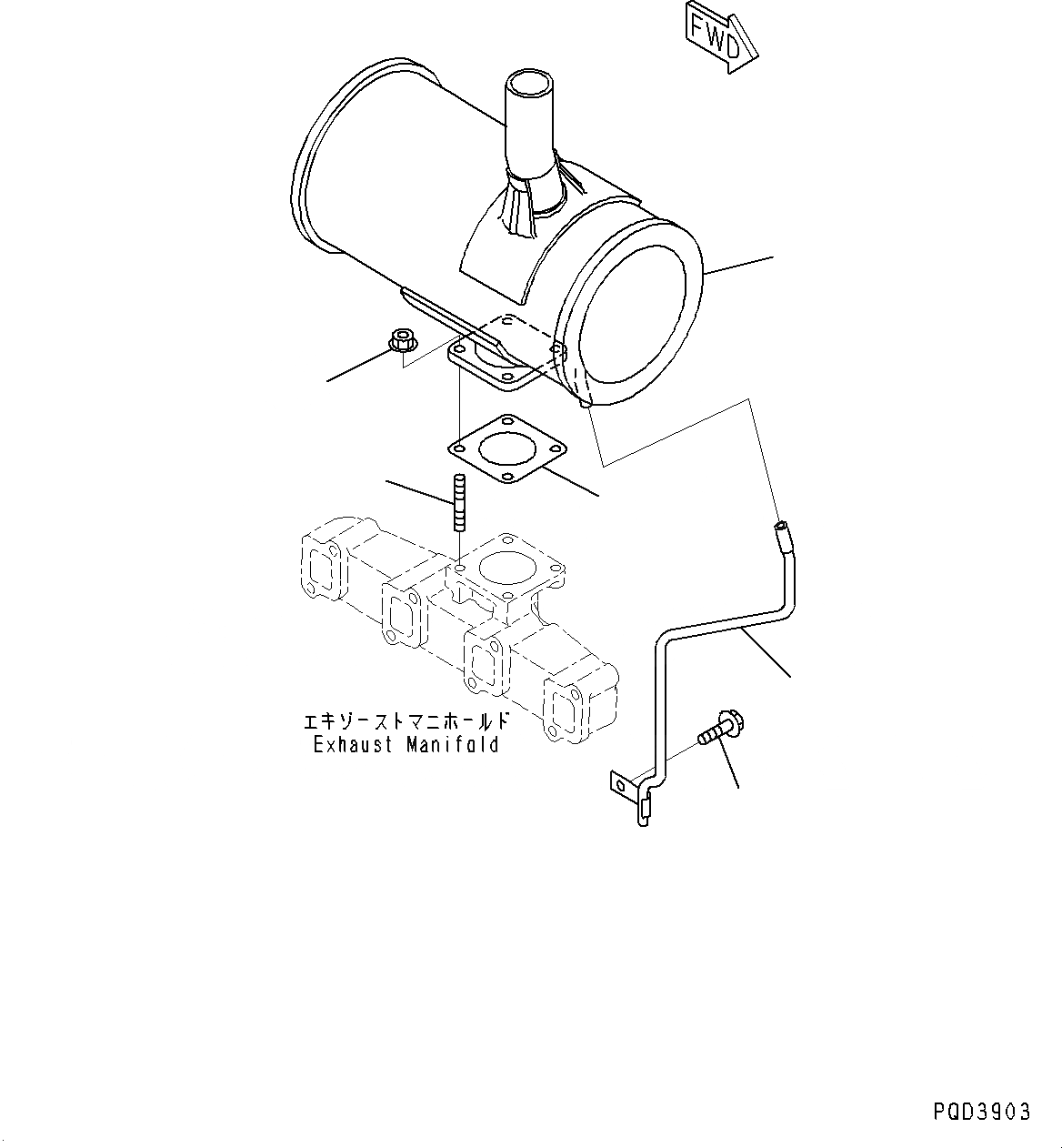 FWD

エキゾーストマニホールド
Exhaust Manifold

PQD3903