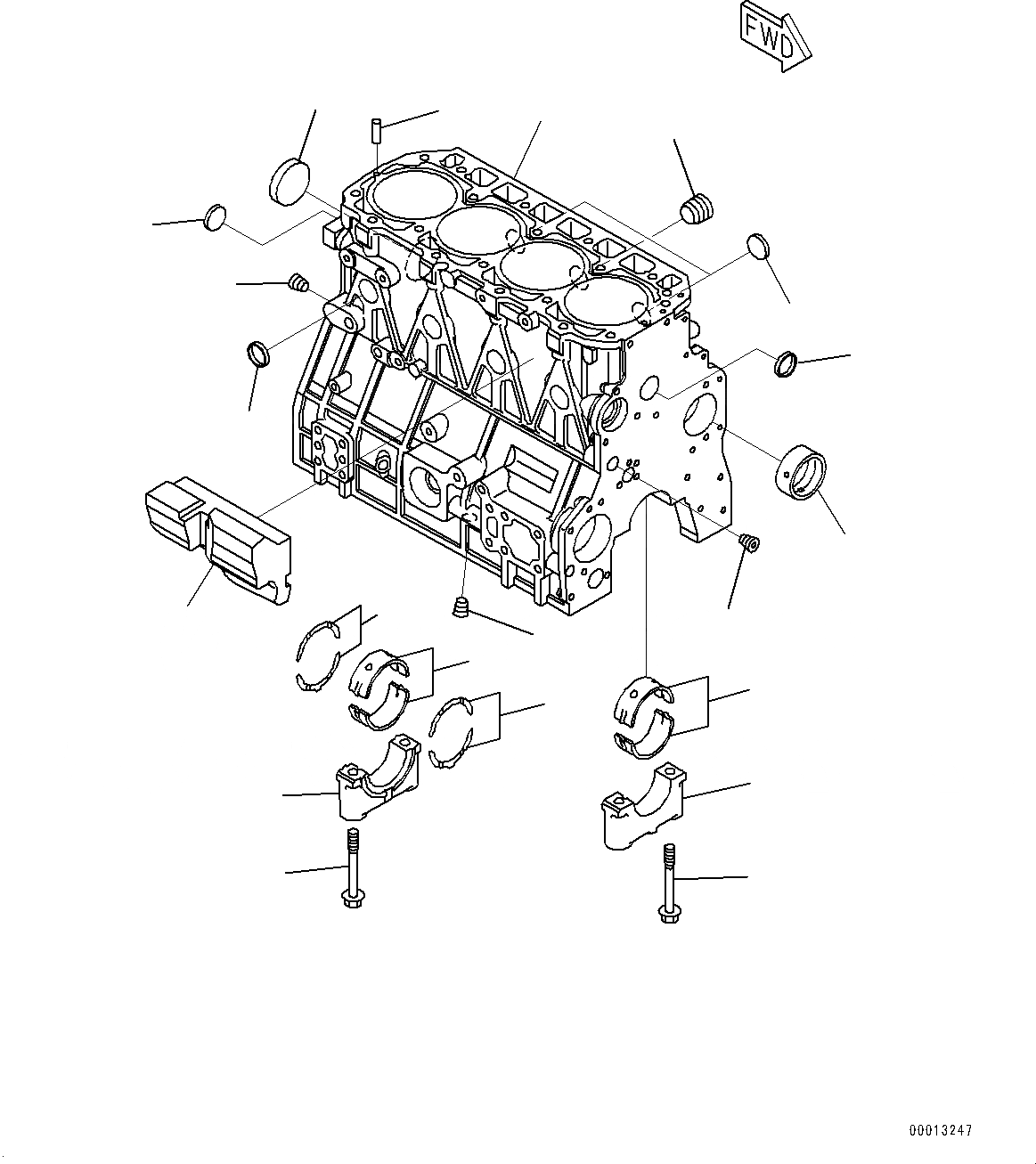 FWD

00013247