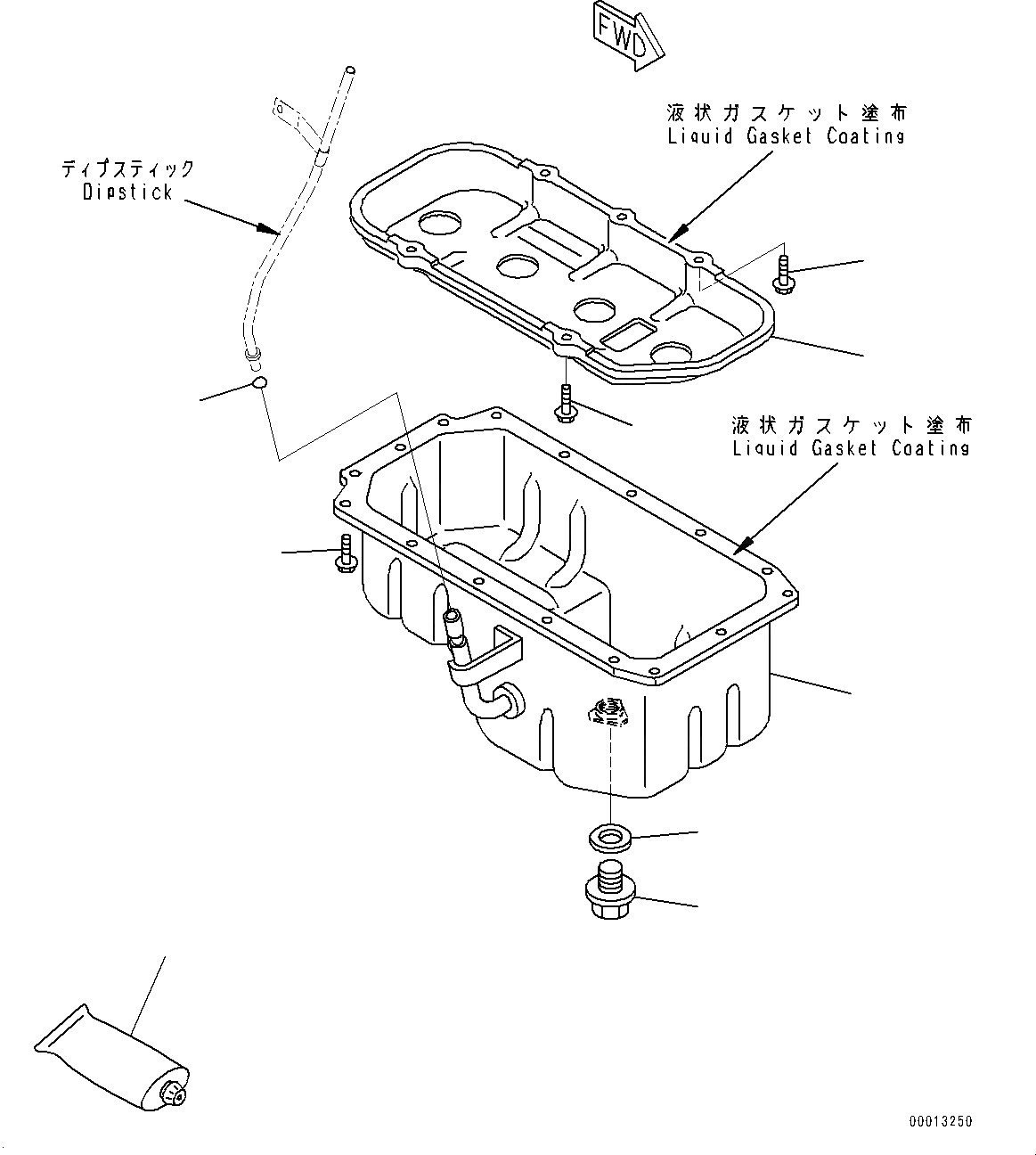 FWD

液状ガスケット塗布
Liquid Gasket Coating

ディプスティック
Dipstick

液状ガスケット塗布
Liquid Gasket Coating

00013250