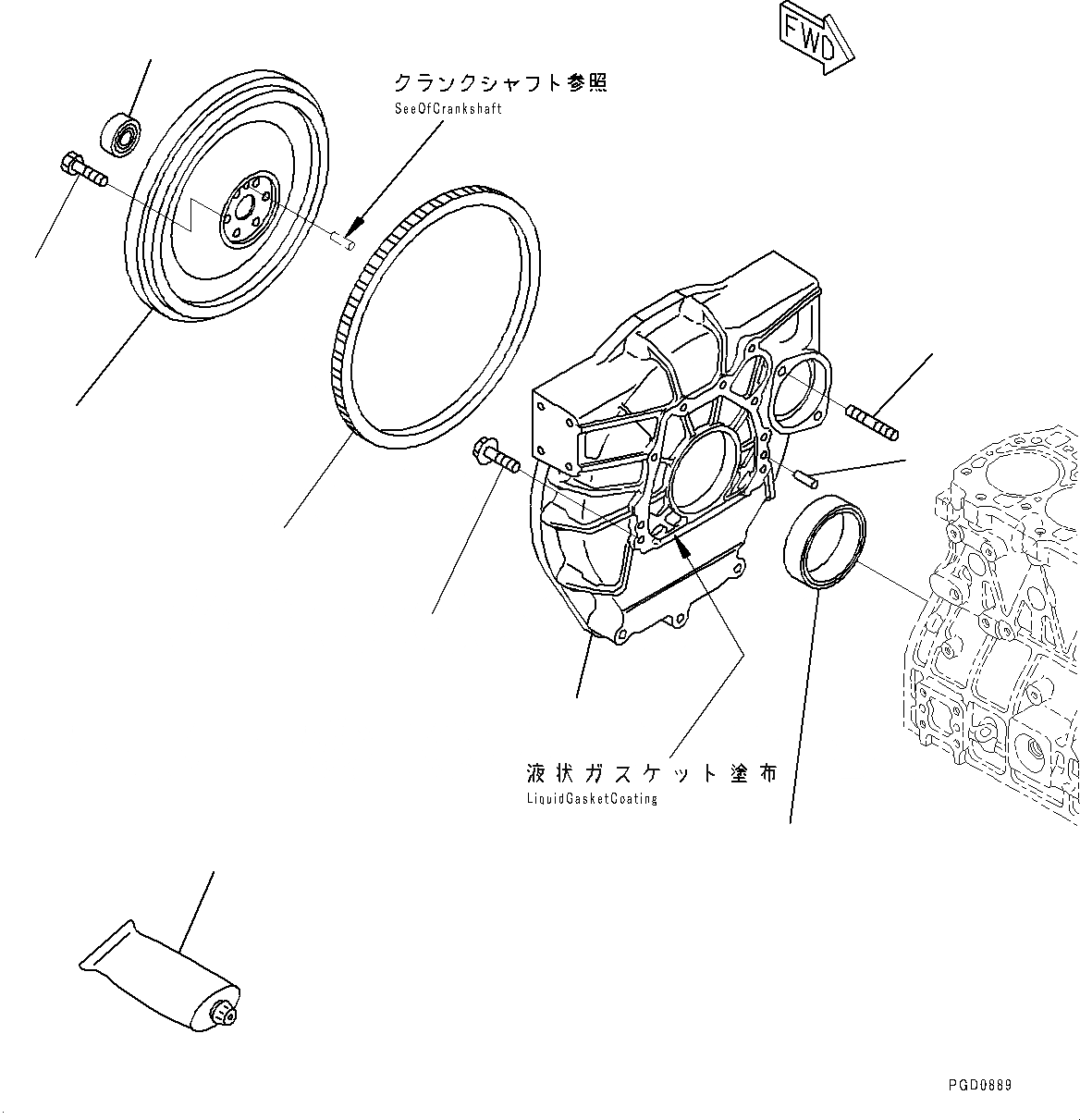 FWD

クランクシャフト参照
SeeOfCrankshaft

液状ガスケット塗布
LiquidGasketCoating

PGD0889