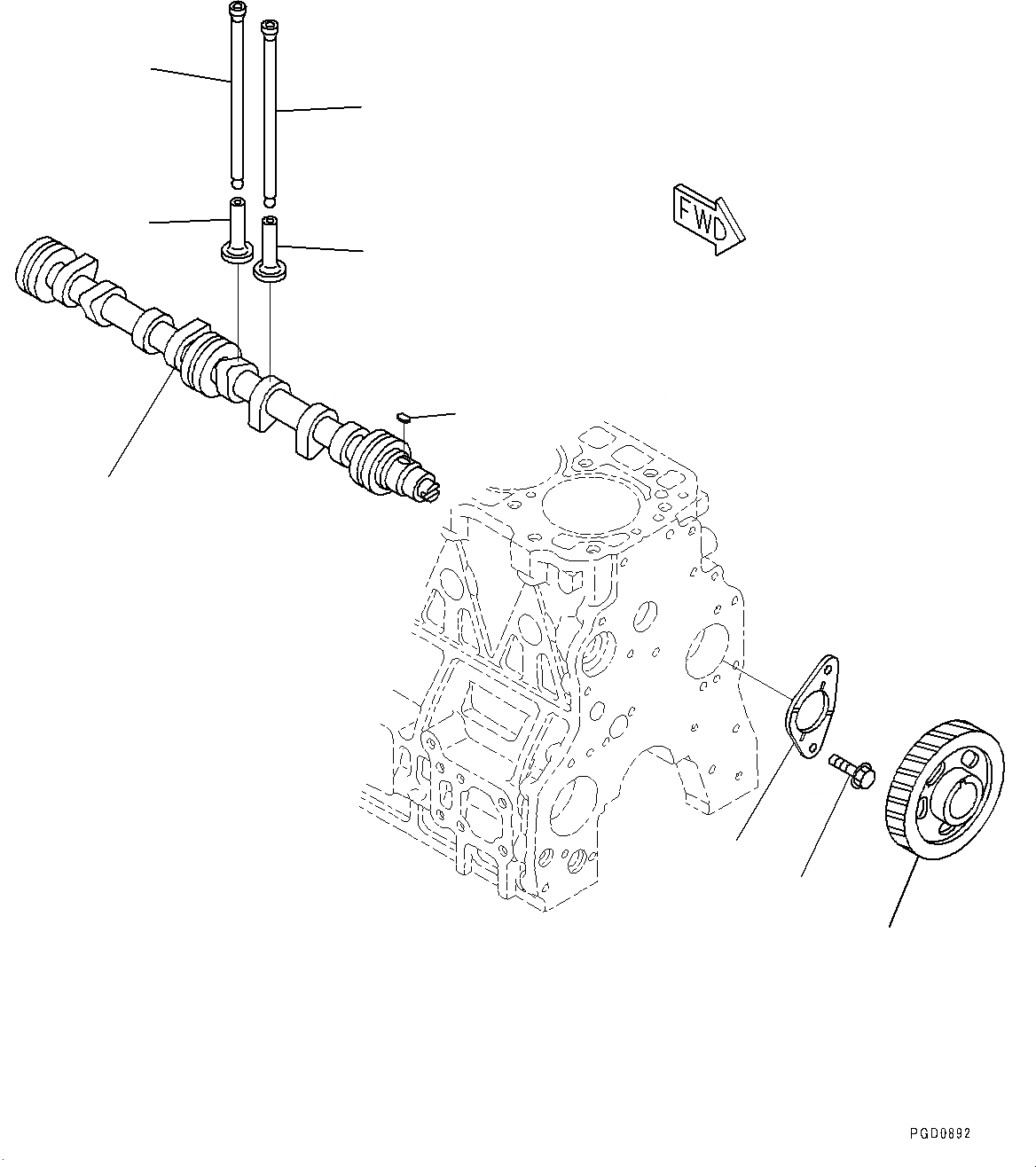 FWD

PGD0892