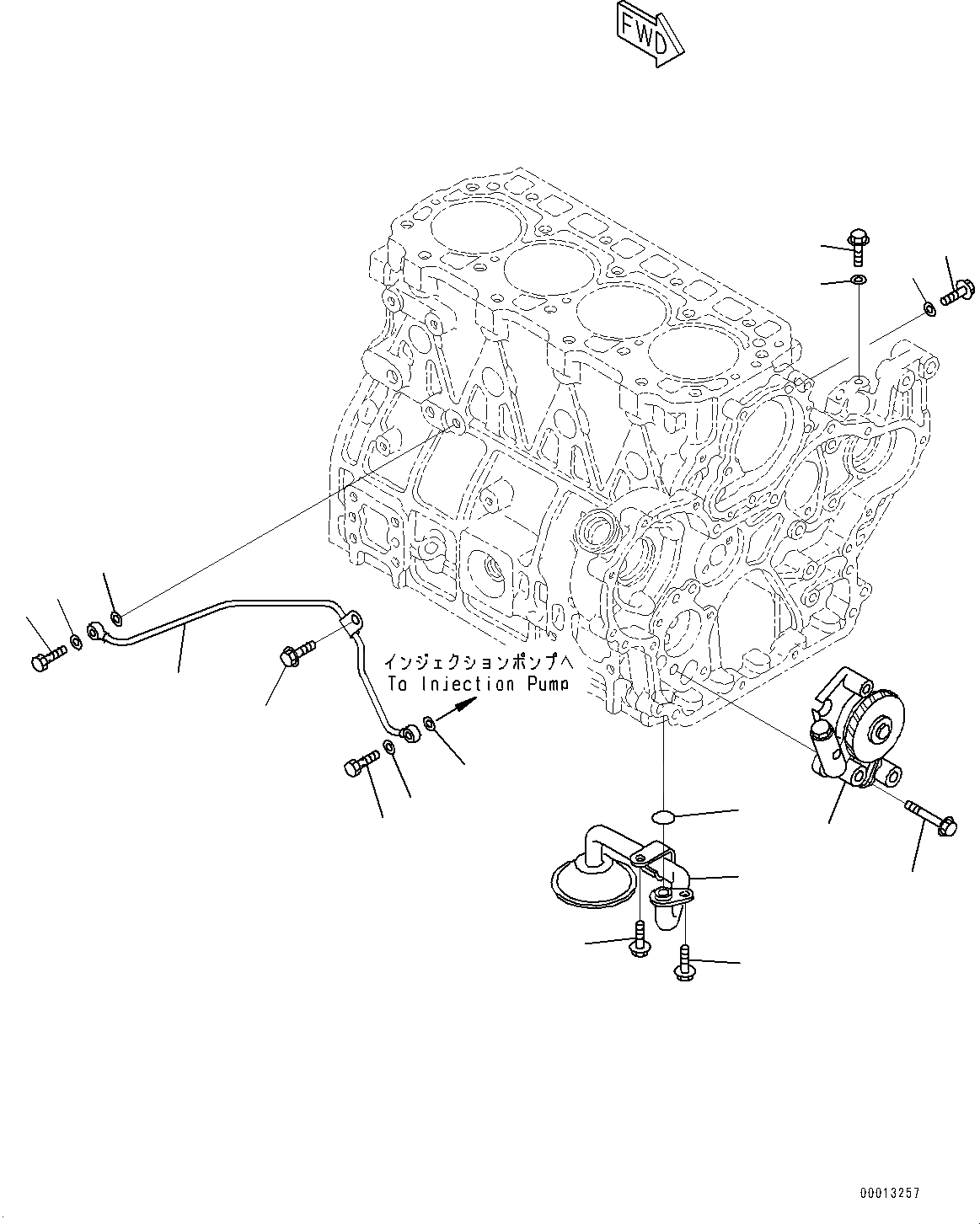 FWD

インジェクションポンプへ
To Injection Pump

00013257