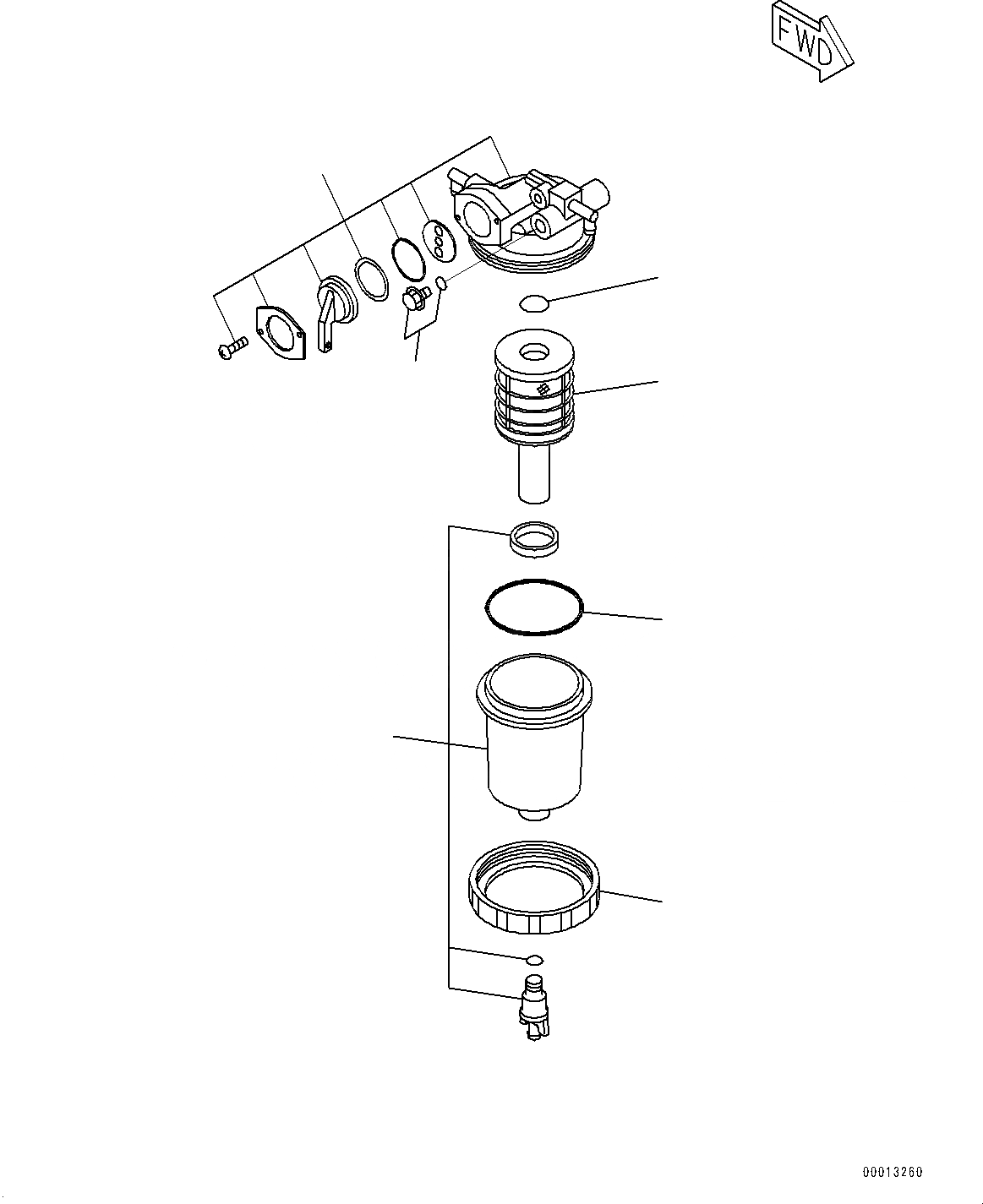 FWD

00013260