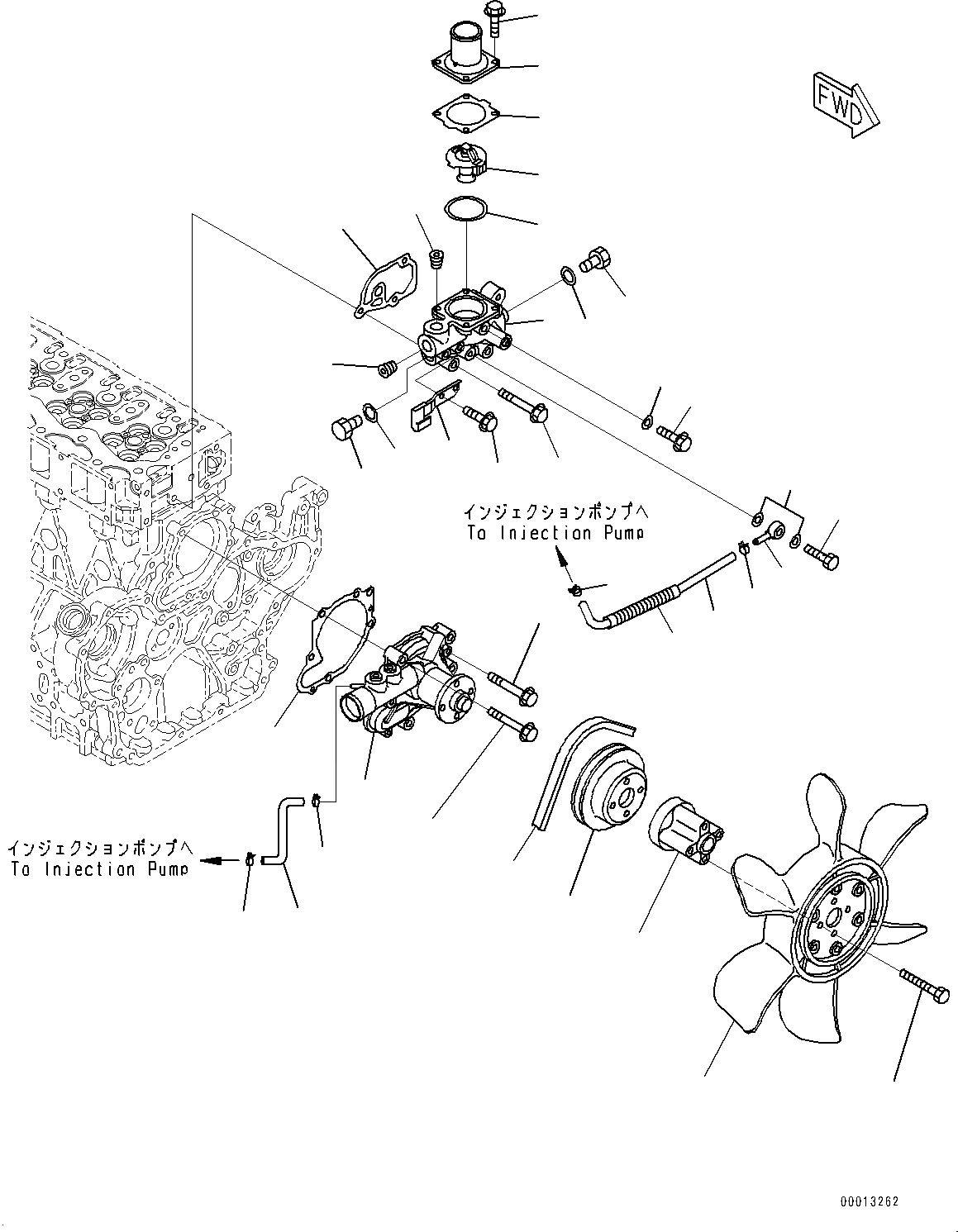 FWD

インジェクションポンプへ
To Injection Pump

インジェクションポンプへ
To Injection Pump

00013262