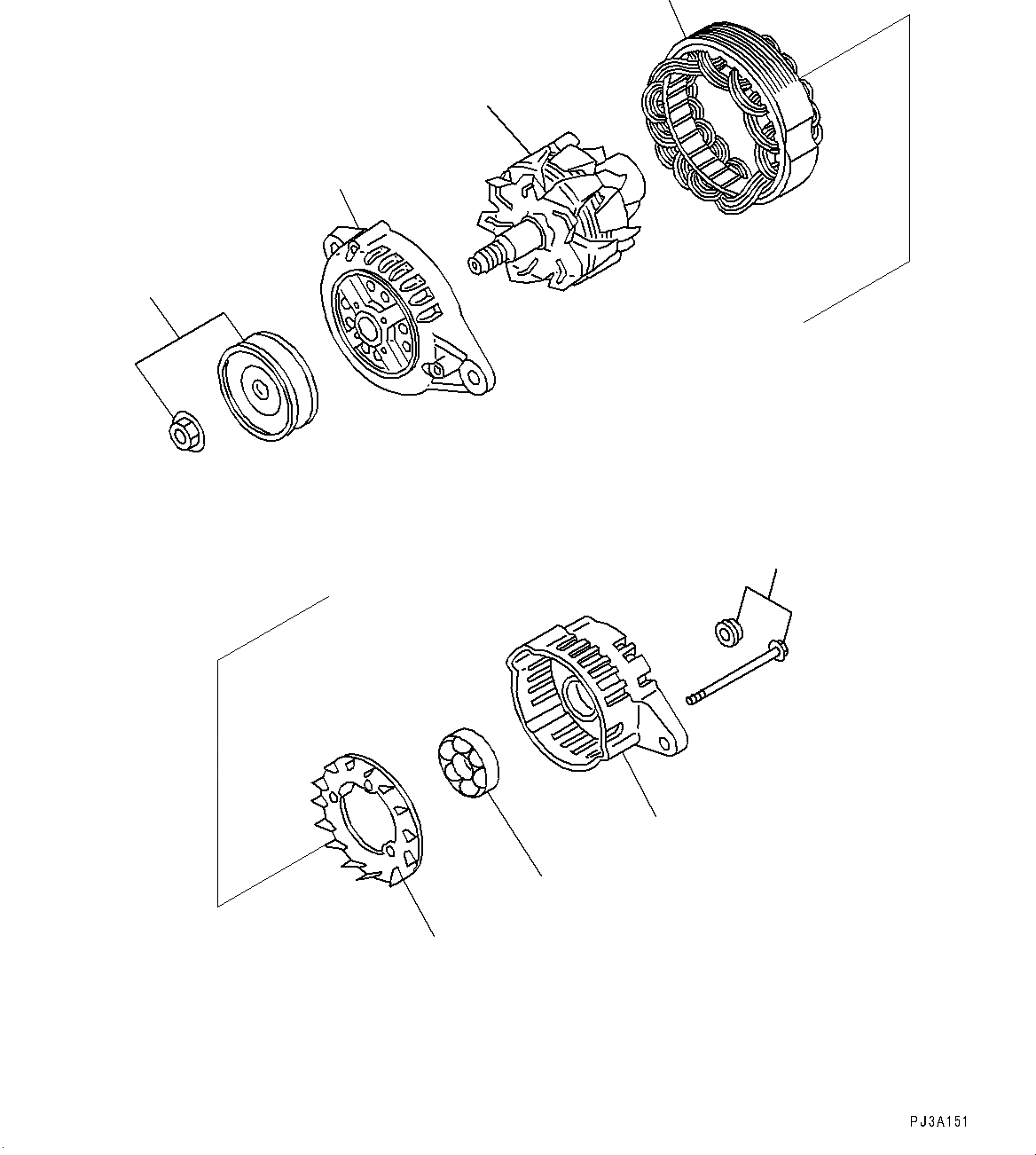 PJ3A151