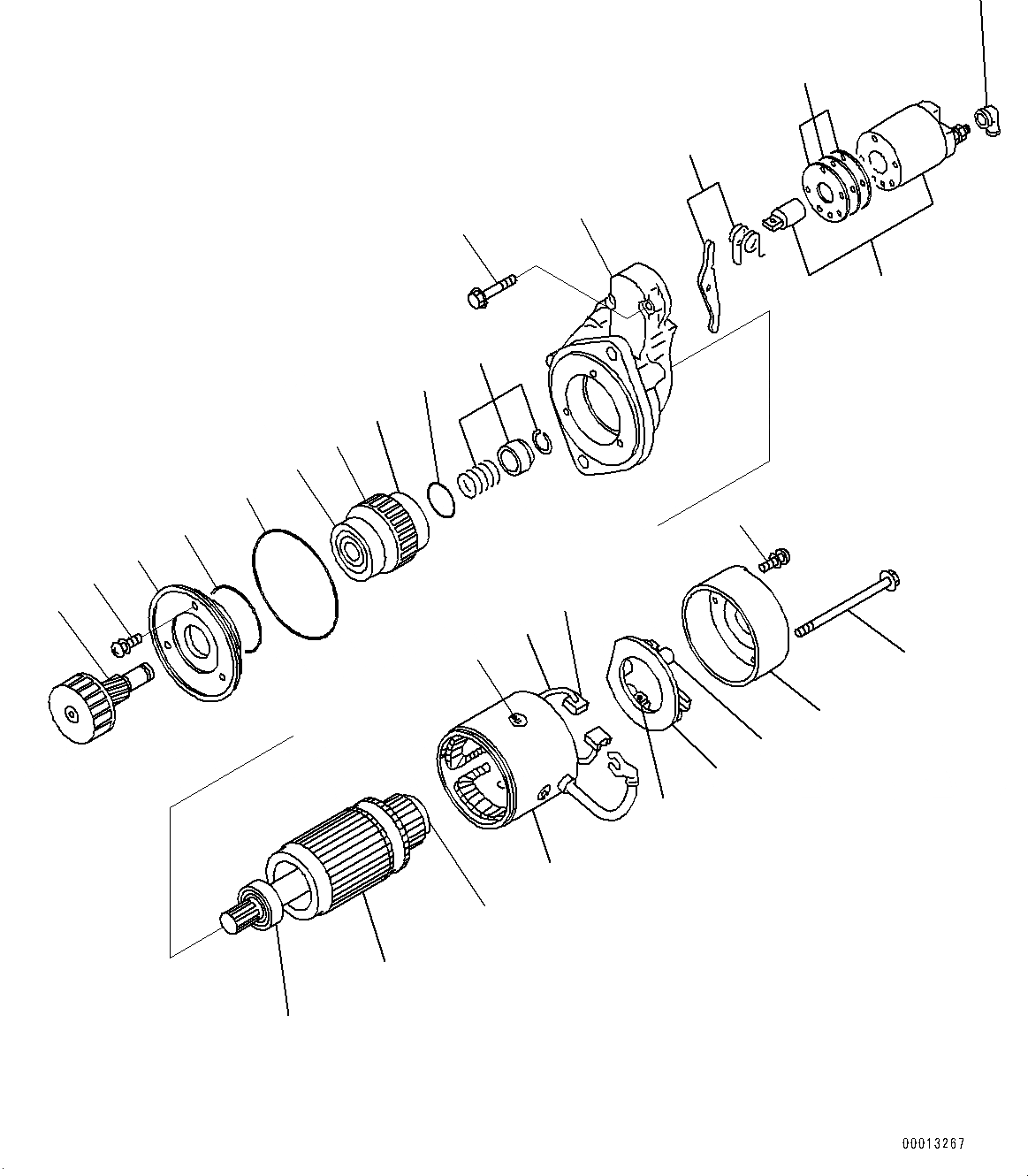 00013267