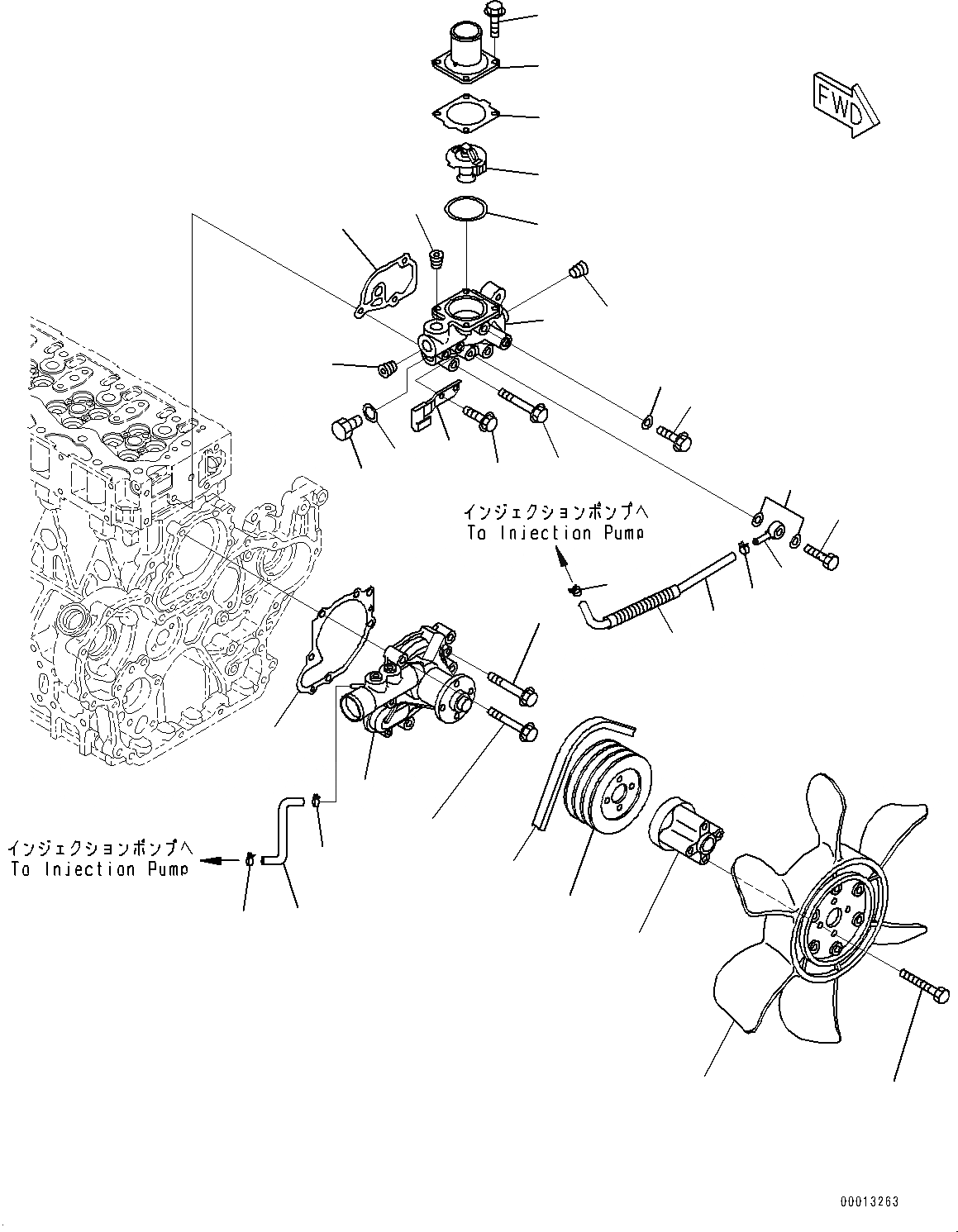 FWD

インジェクションポンプへ
To Injection Pump

インジェクションポンプへ
To Injection Pump

00013263