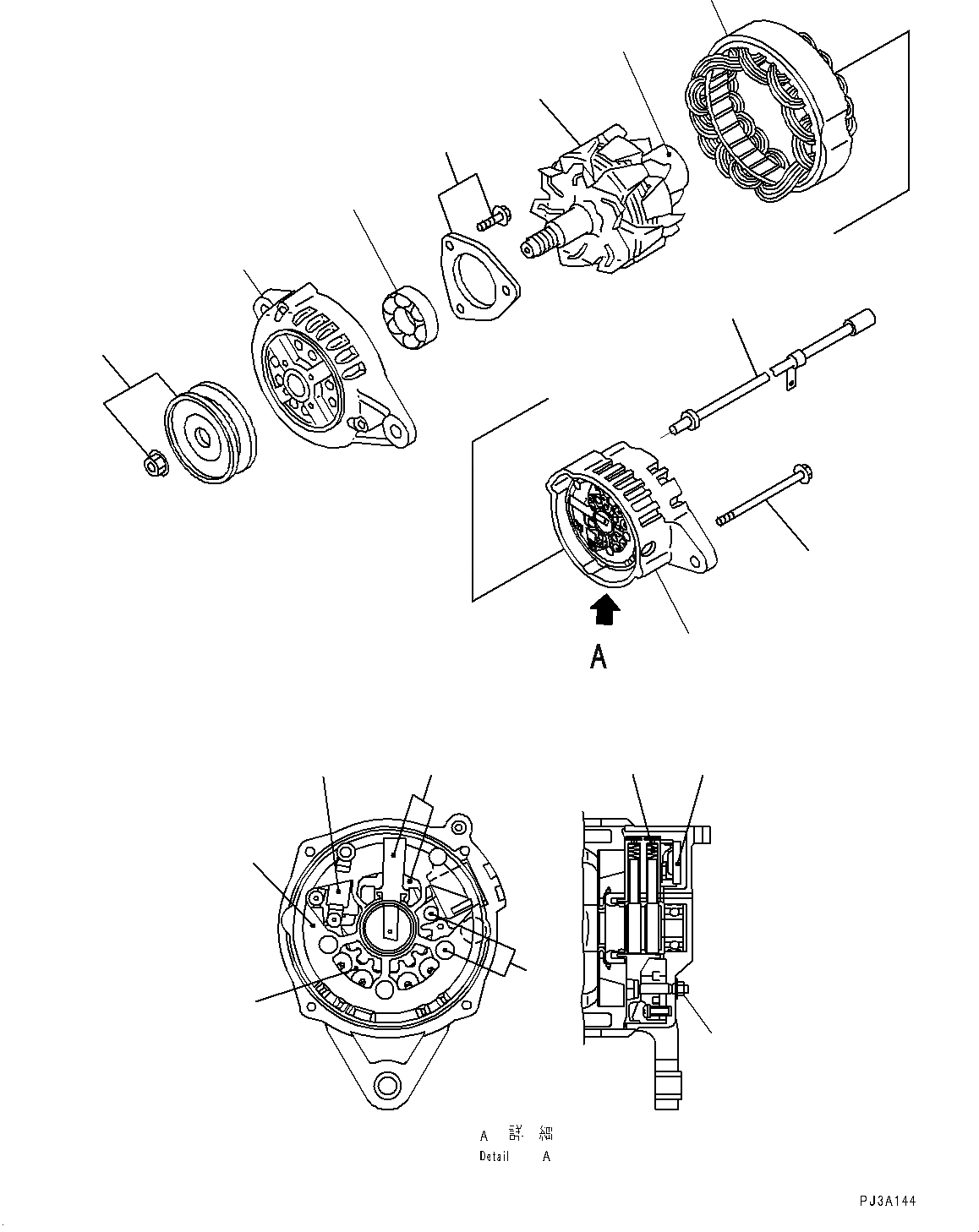 A

A 詳 細
Detail A

PJ3A144