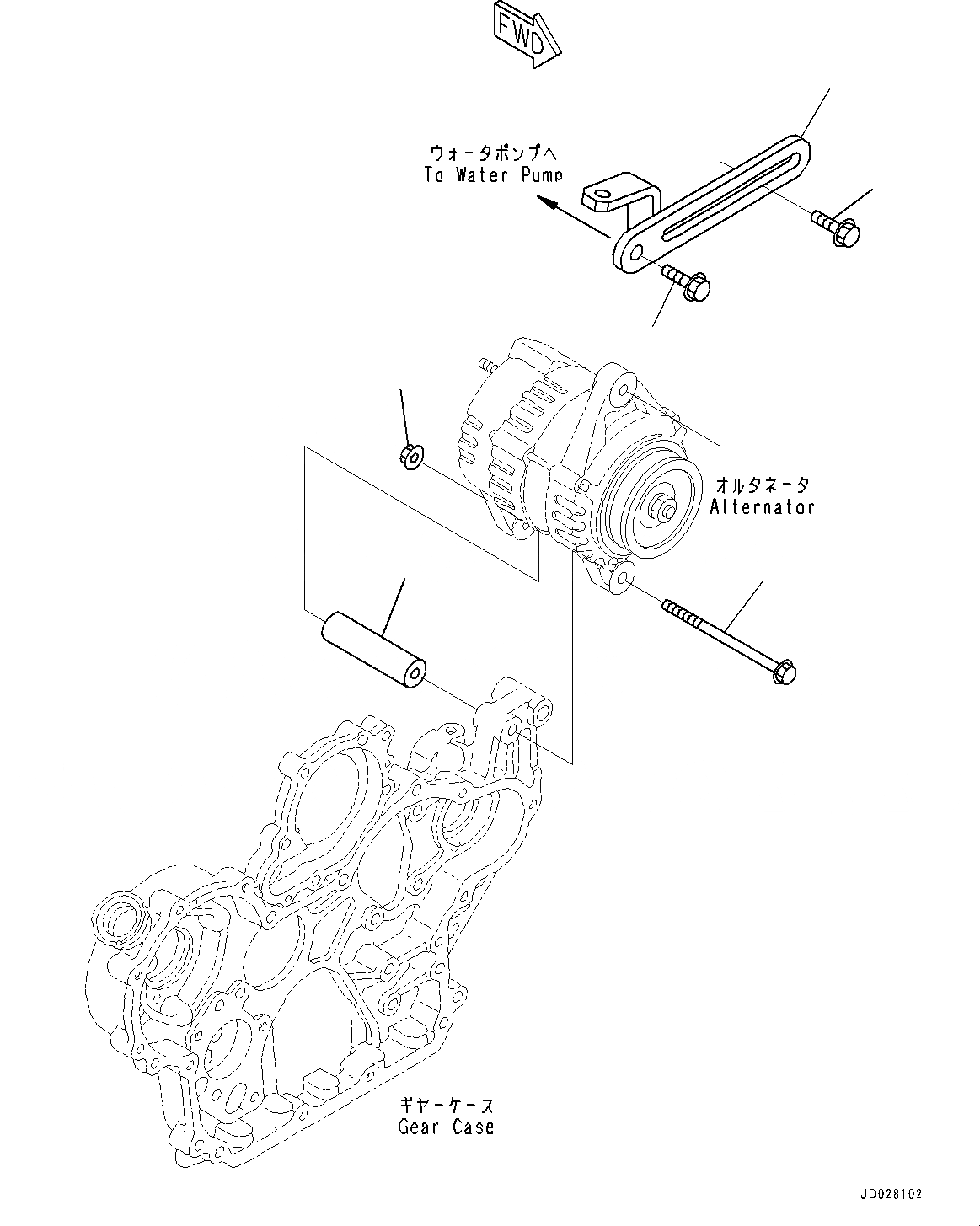 FWD

ウォータポンプへ
To Water Pump

オルタネータ
Alternator

ギヤーケース
Gear Case

JD028102