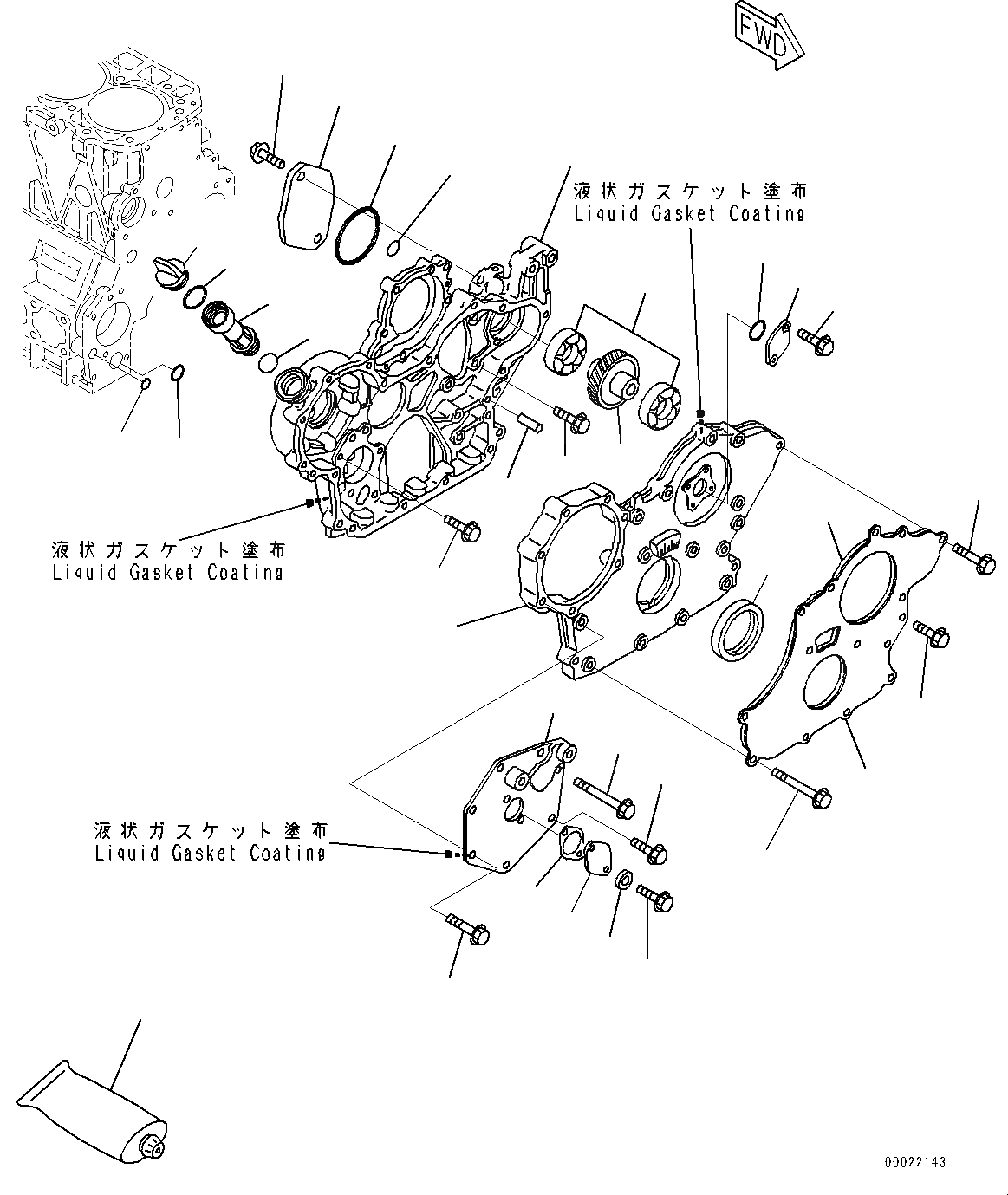 FWD

液状ガスケット塗布
Liquid Gasket Coating

液状ガスケット塗布
Liquid Gasket Coating

液状ガスケット塗布
Liquid Gasket Coating

00022143