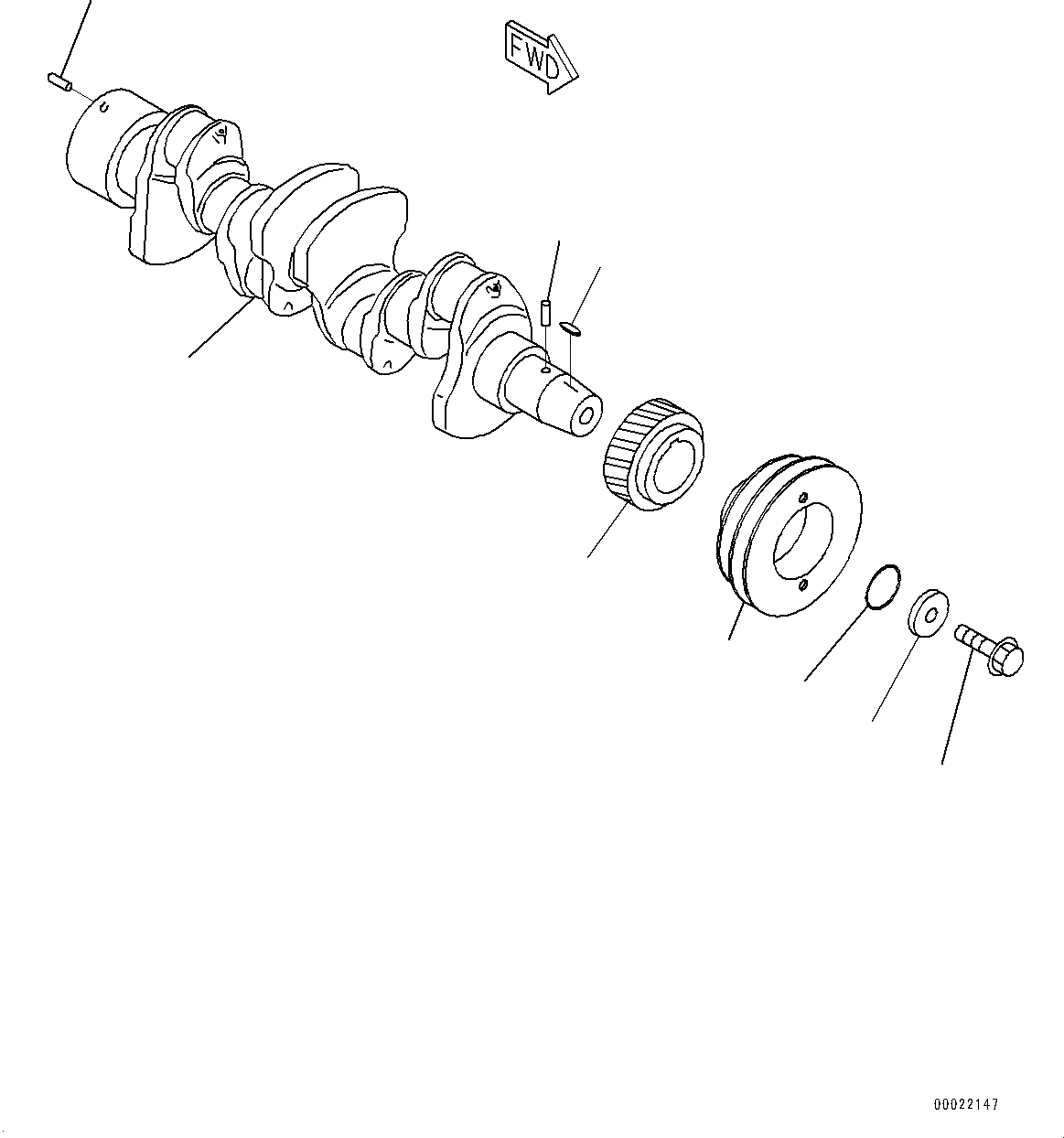 FWD

00022147