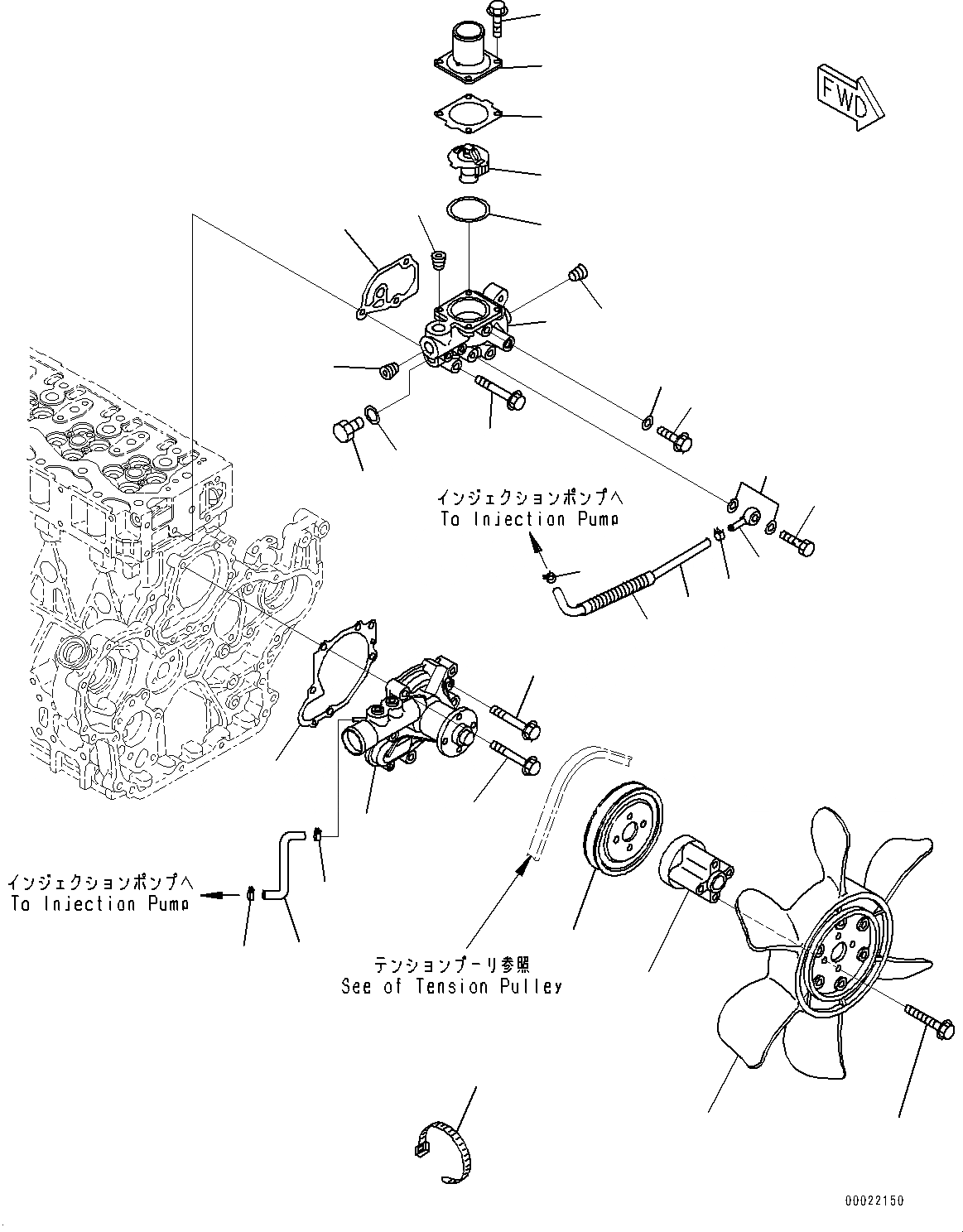 FWD

インジェクションポンプへ
To Injection Pump

インジェクションポンプへ
To Injection Pump

テンションプーリ参照
See of Tension Pulley

00022150