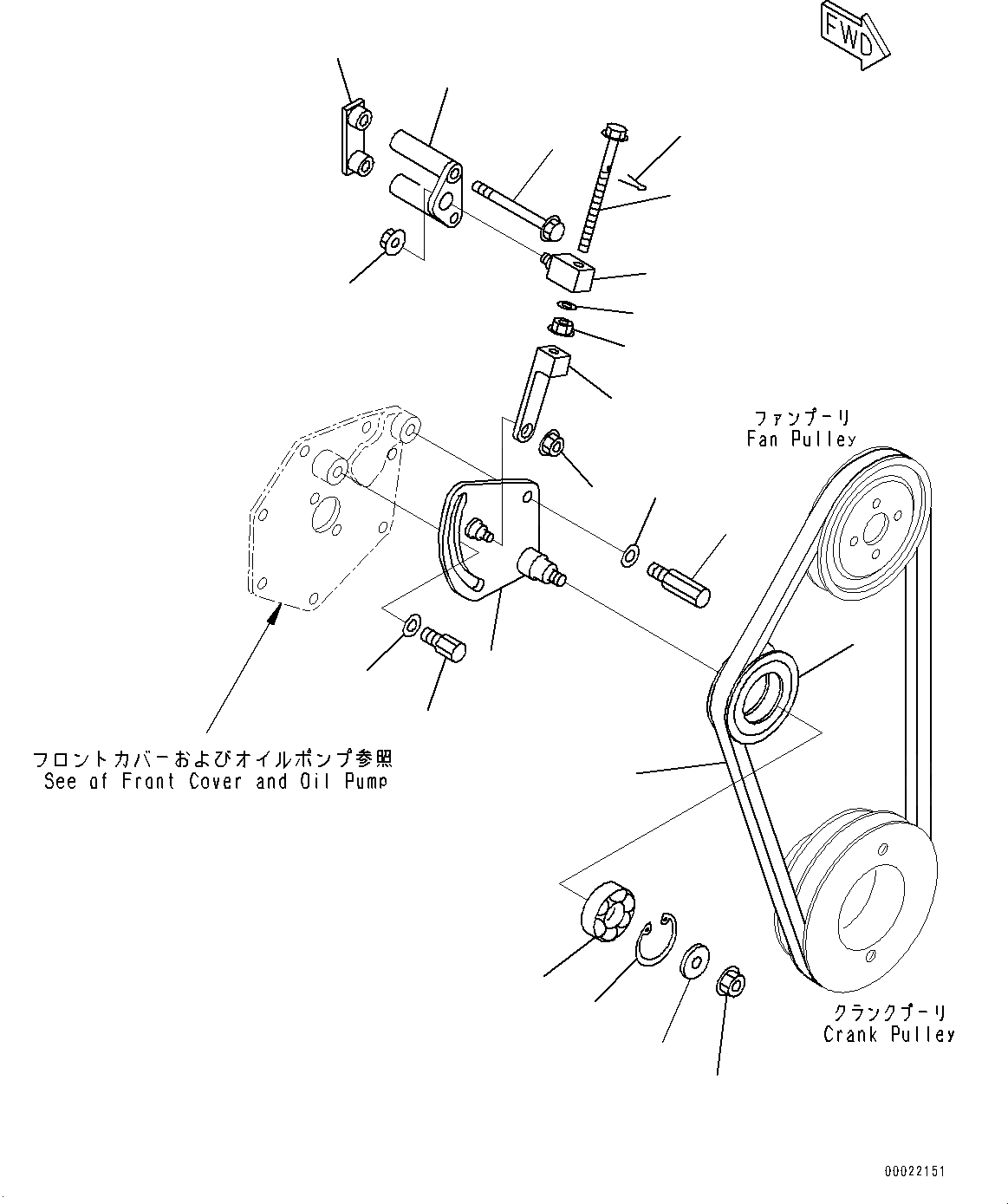 FWD

ファンプーリ
Fan Pulley

フロントカバーおよびオイルポンプ参照
See of Front Cover and Oil Pump

クランクプーリ
Crank Pulley

00022151