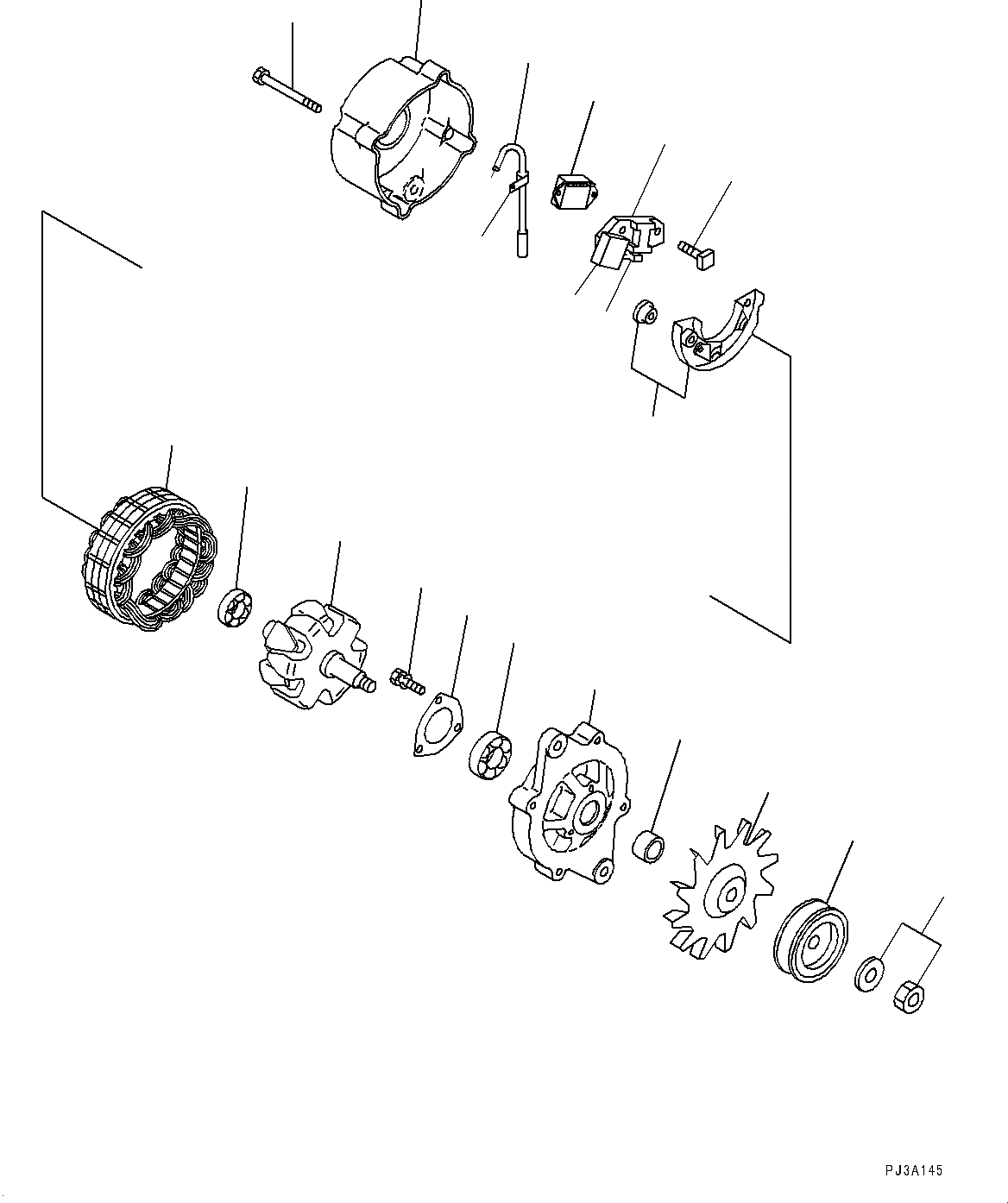 PJ3A145