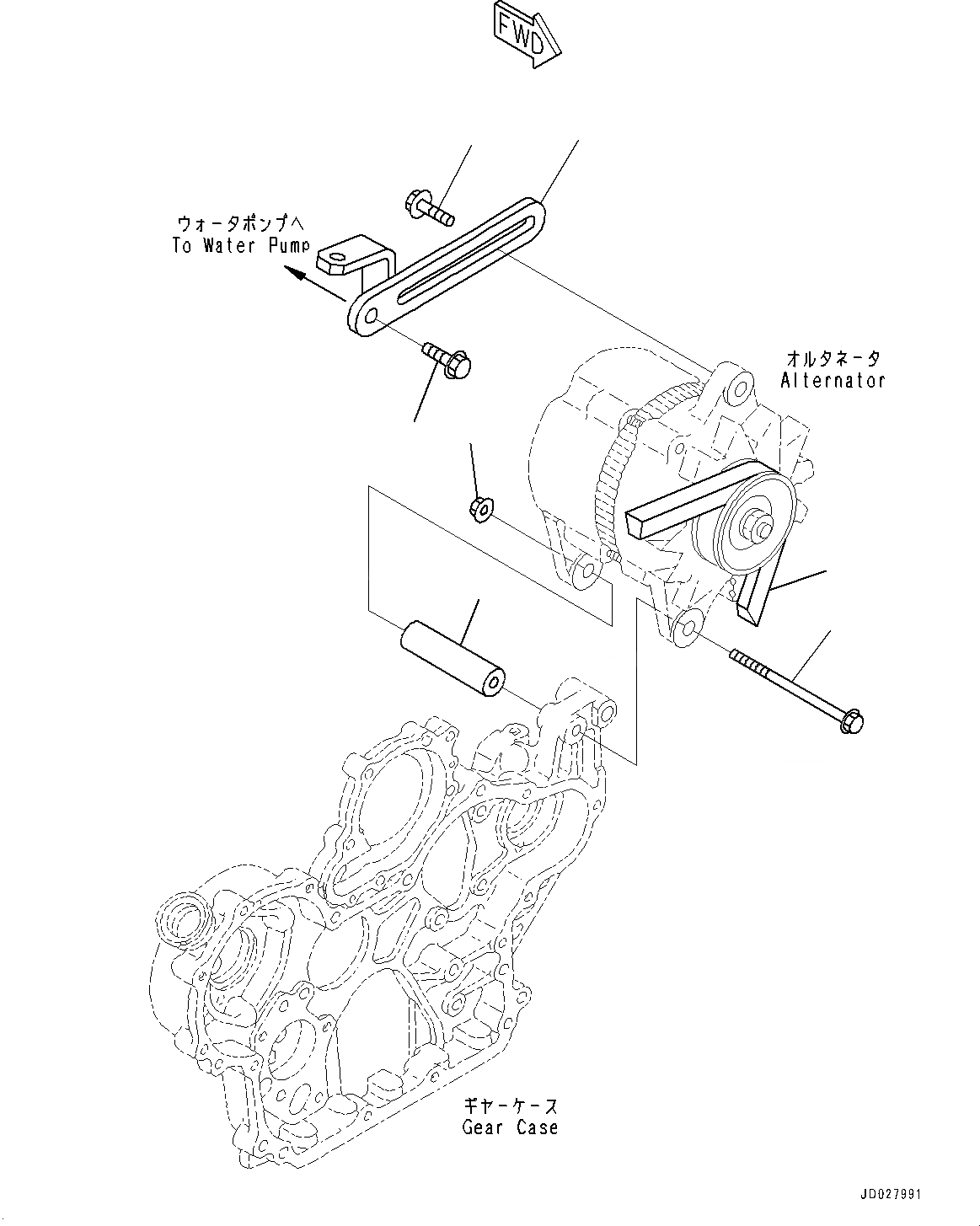 FWD

ウォータポンプへ
To Water Pump

オルタネータ
Alternator

ギヤーケース
Gear Case

JD027991