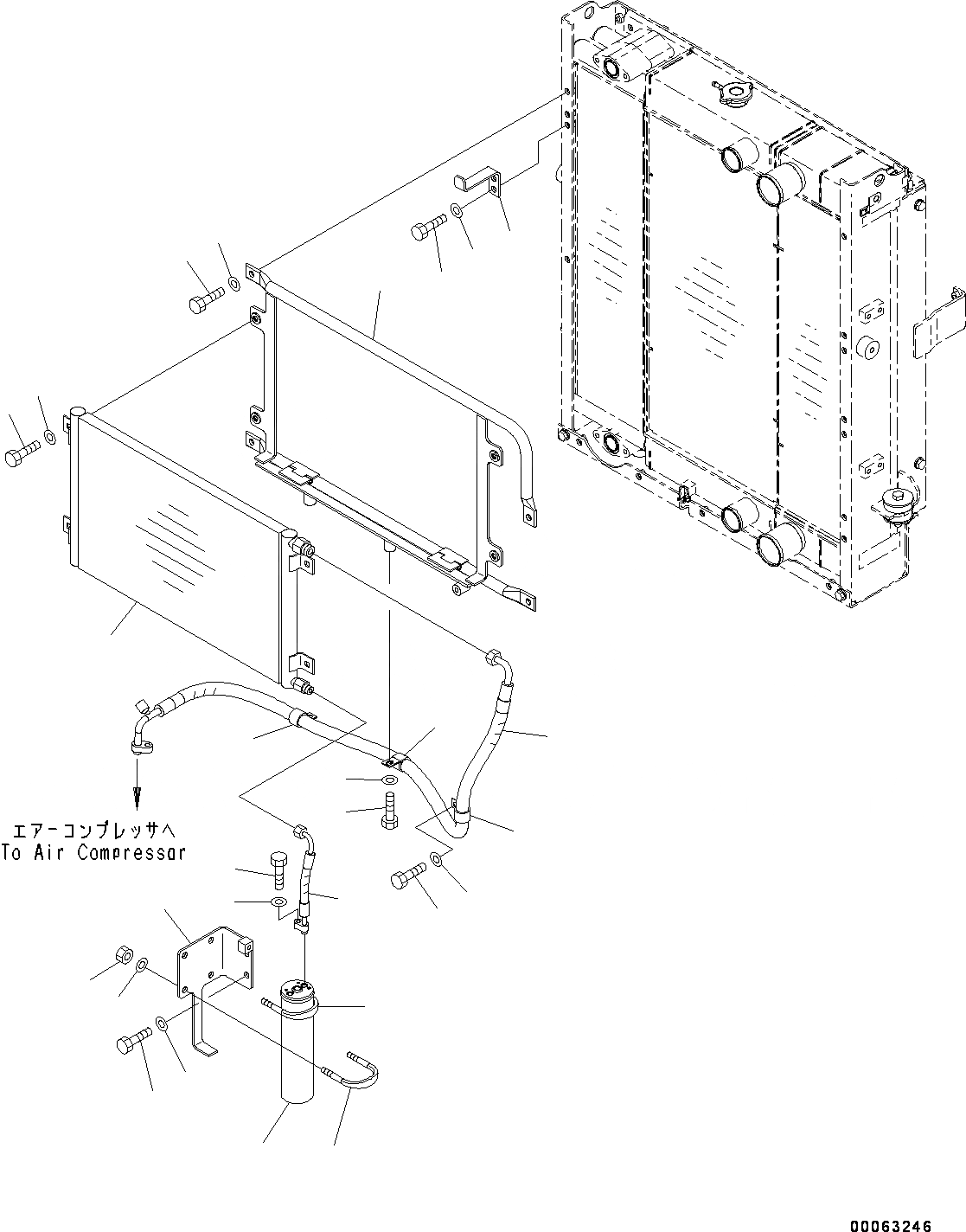 エアーコンプレッサへ
To Air Compressor

00063246