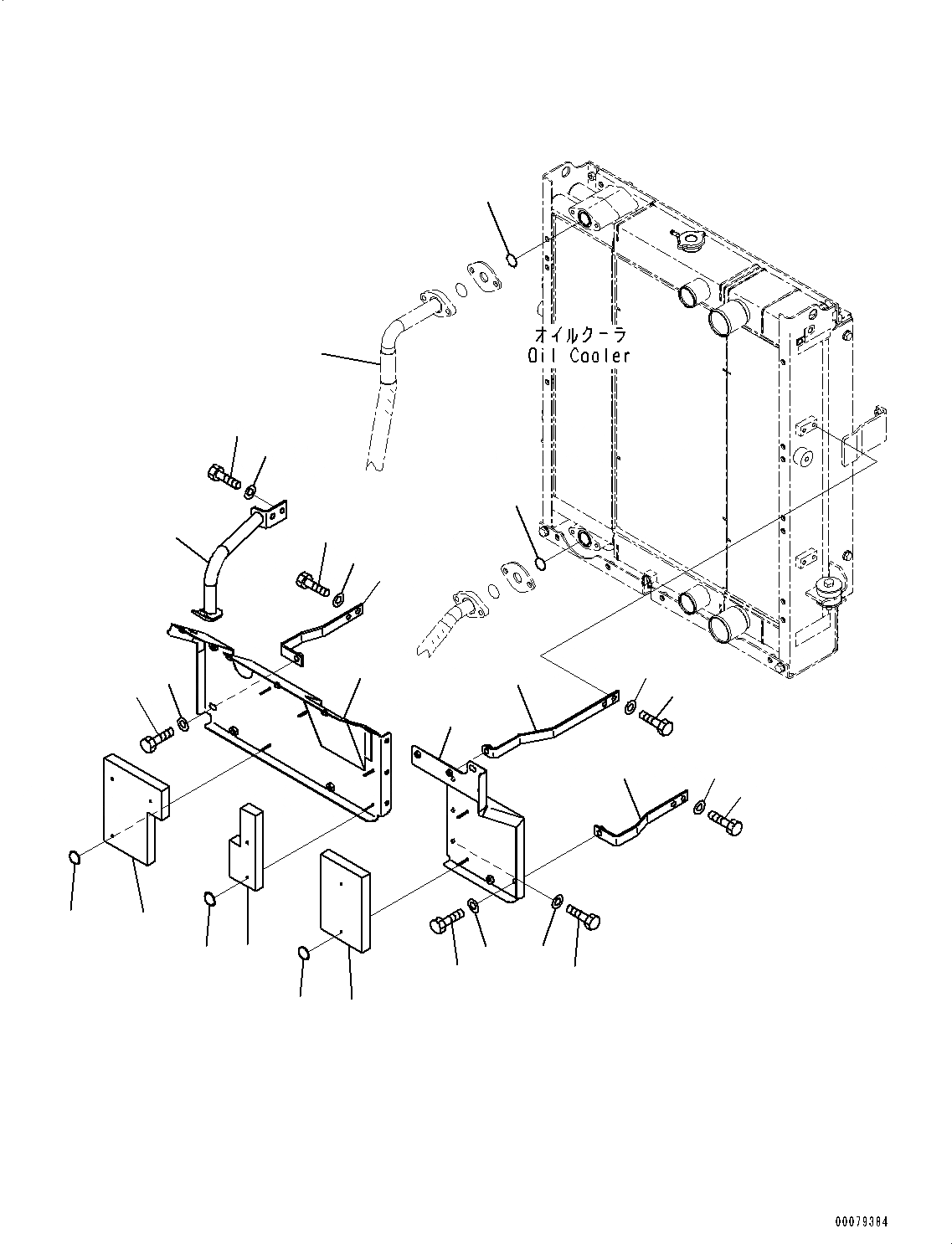 オイルクーラ
Oil Cooler

00079384