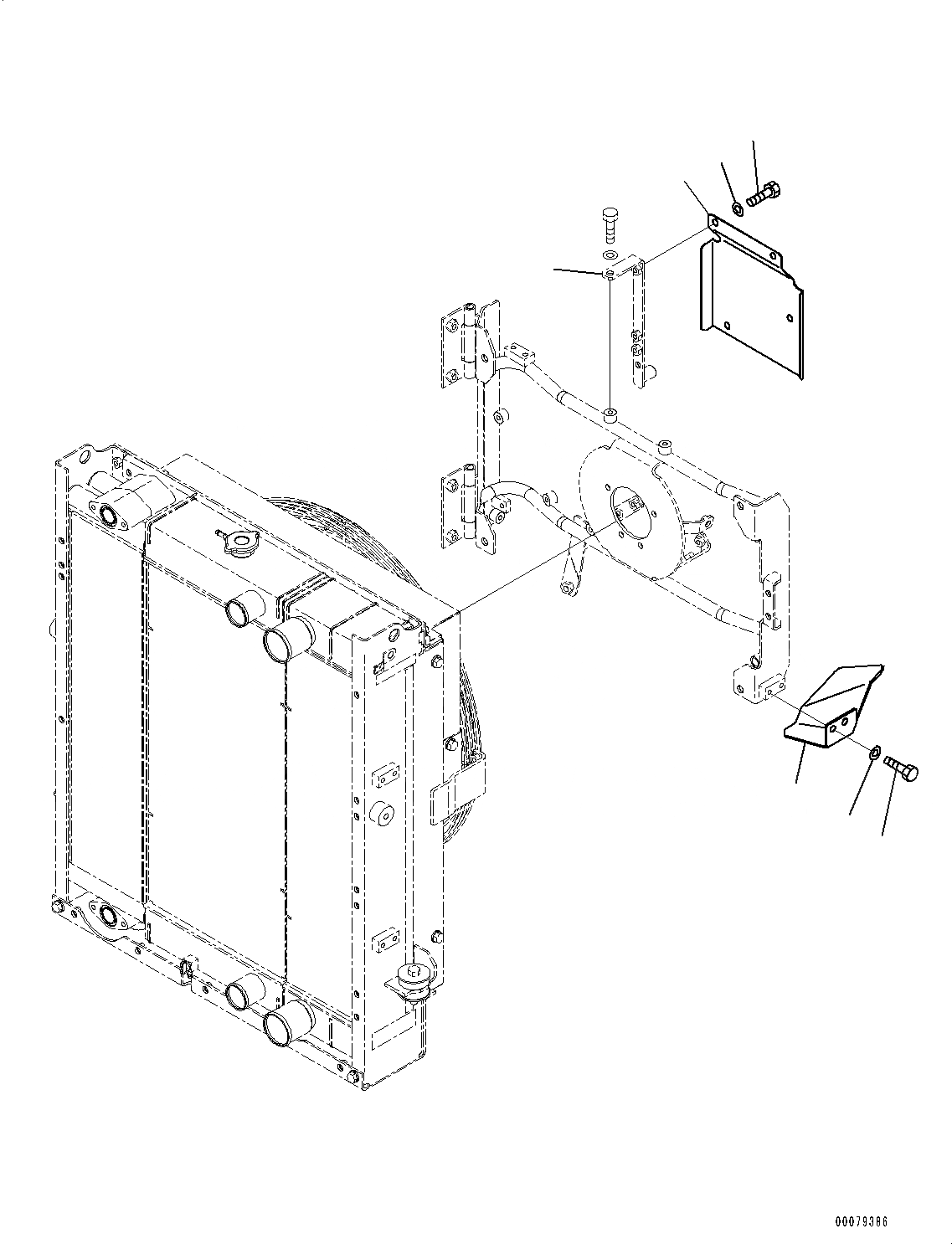 00079386