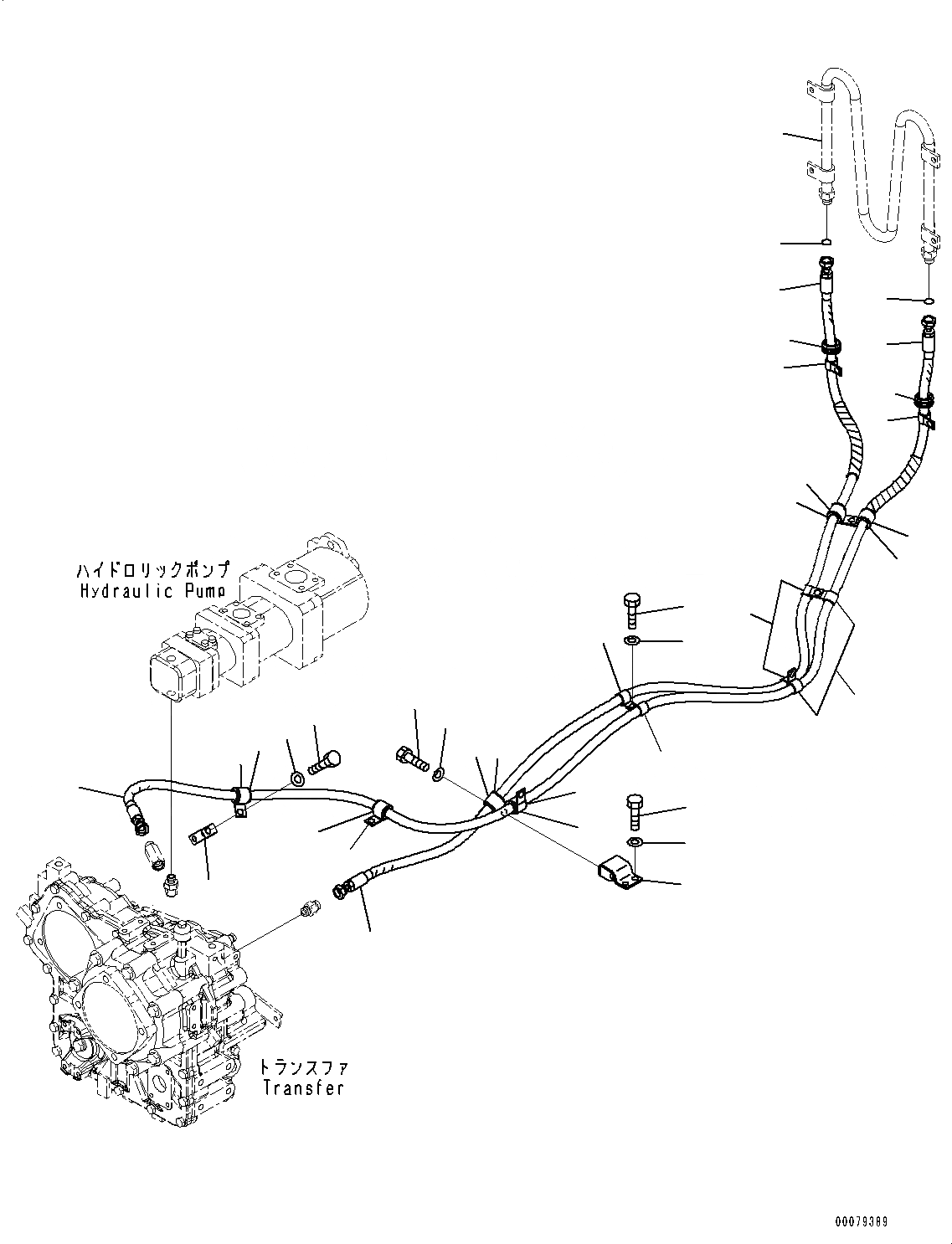 ハイドロリックポンプ
Hydraulic Pump

トランスファ
Transfer

00079389