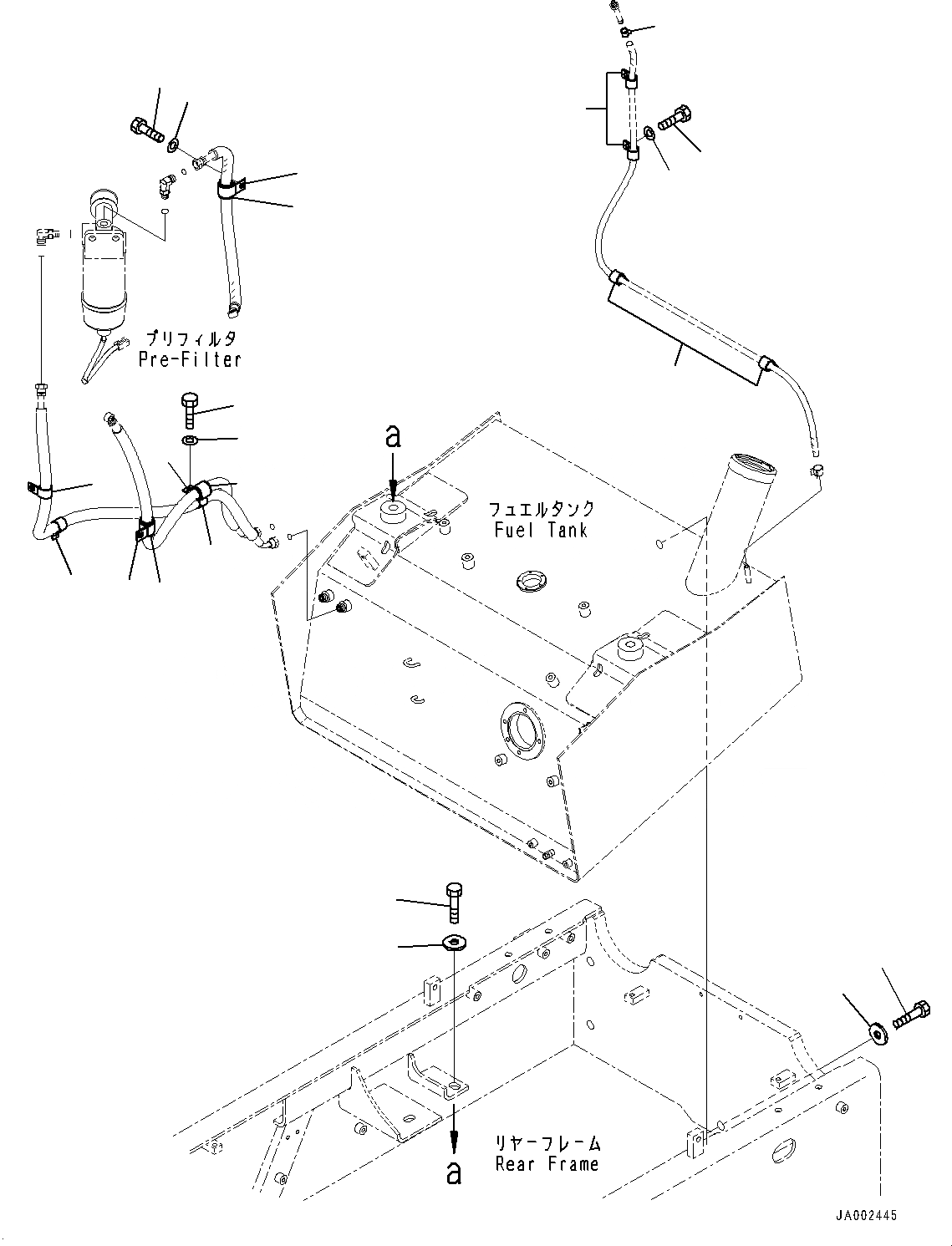 プリフィルタ
Pre-Filter

a

フュエルタンク
Fuel Tank

リヤーフレーム
Rear Frame

a

JA002445