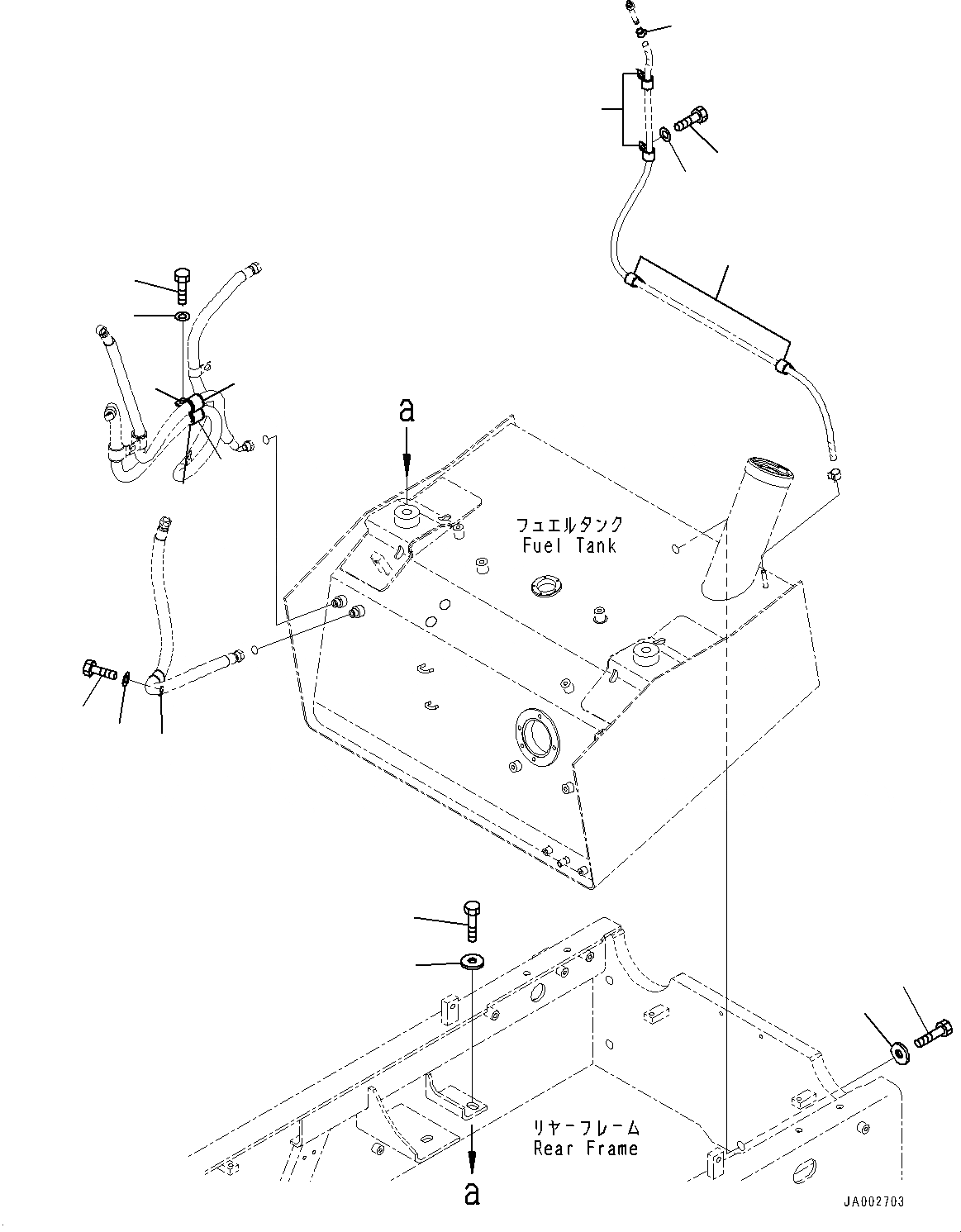 a

フュエルタンク
Fuel Tank

リヤーフレーム
Rear Frame

a

JA002703