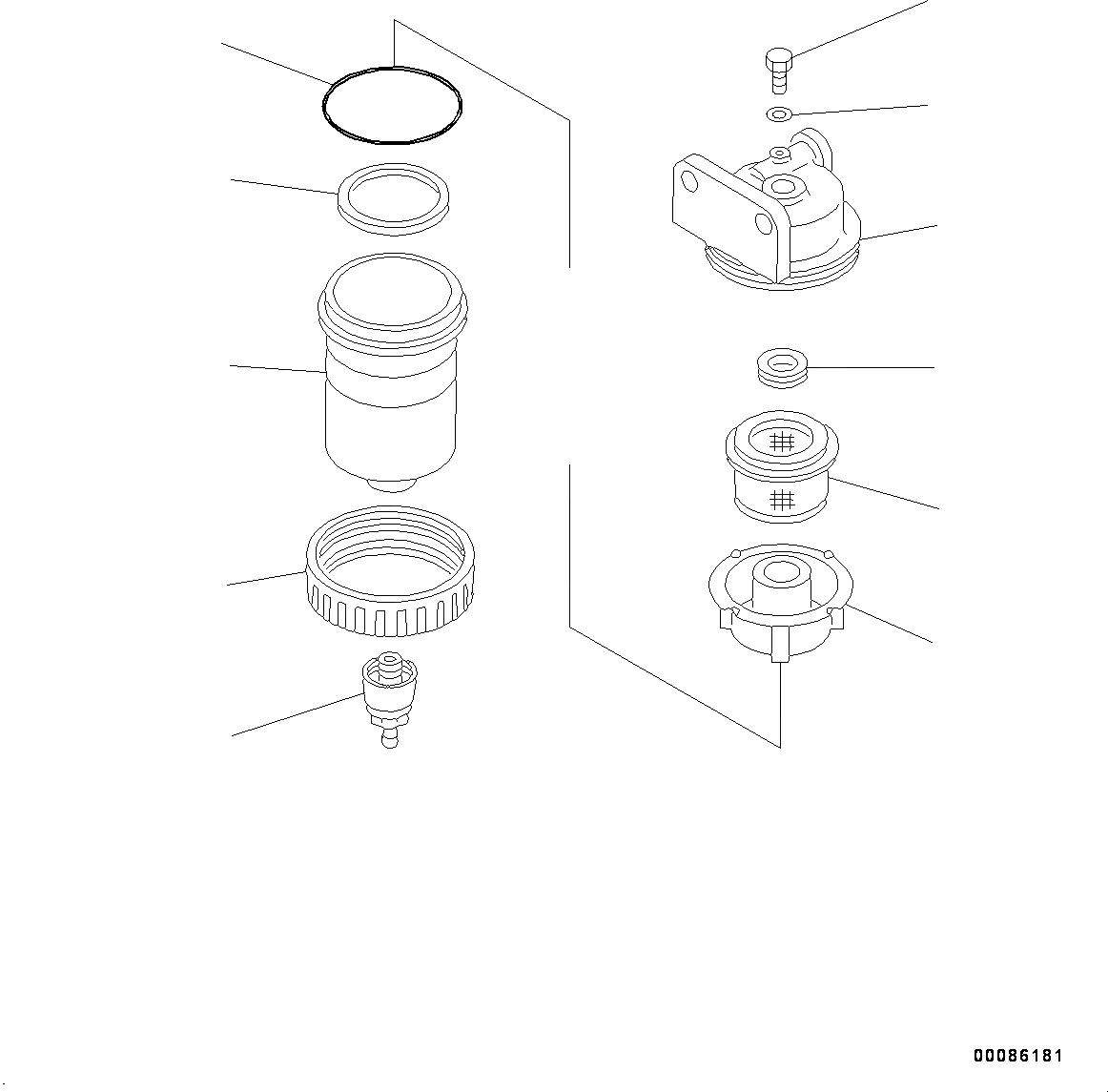 00086181