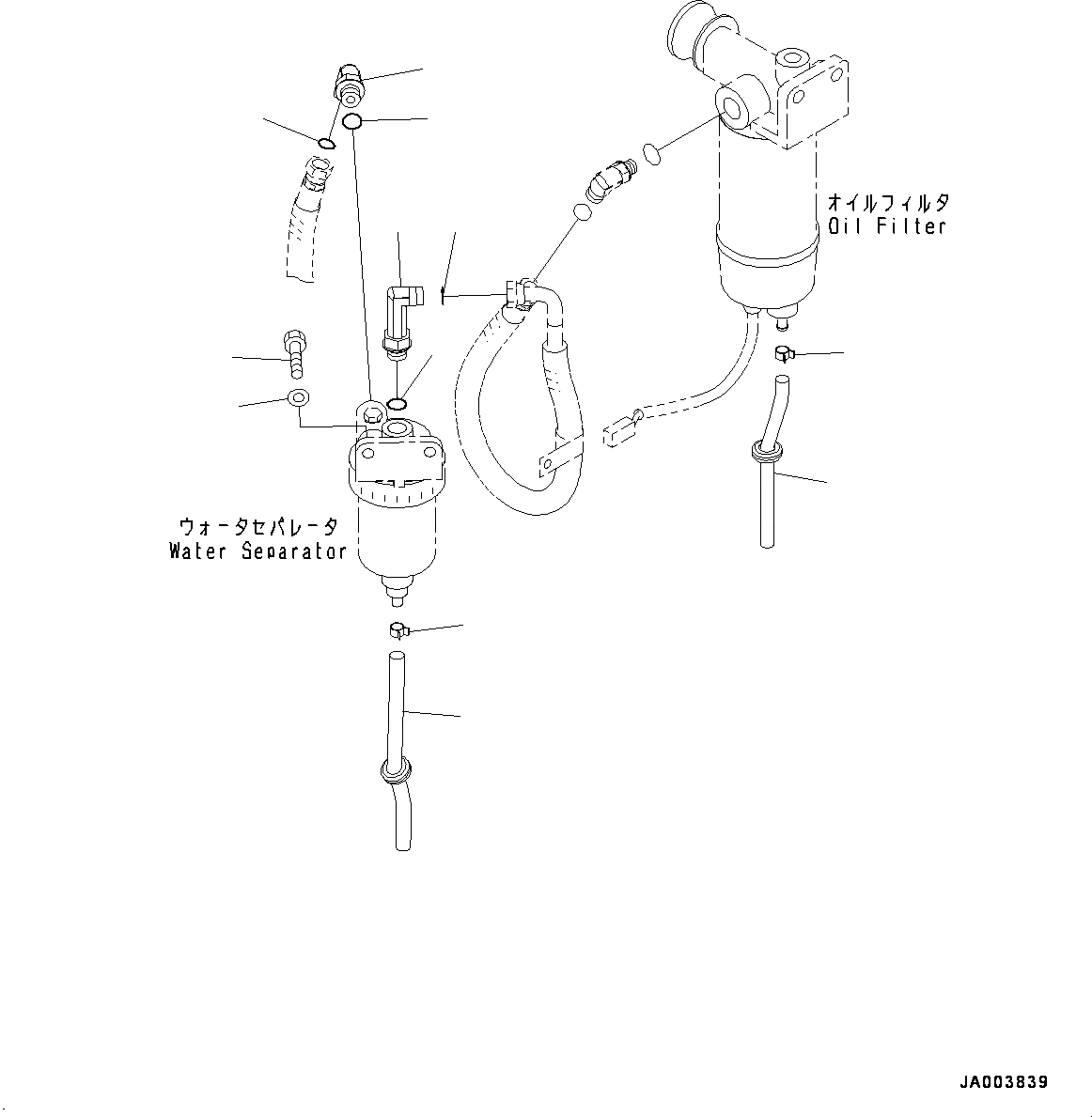 オイルフィルタ
Oil Filter

ウォータセパレータ
Water Separator

JA003839