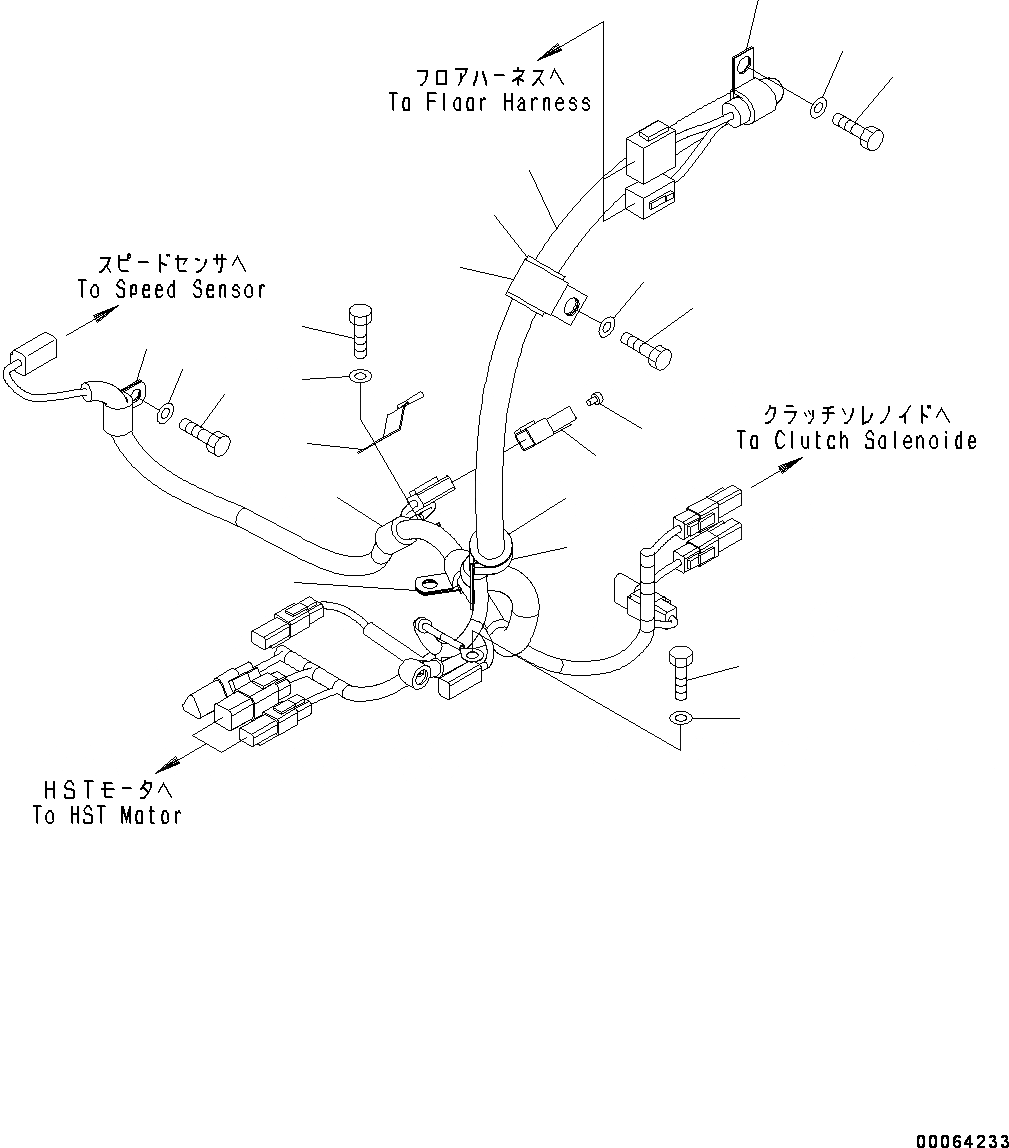 フロアハーネスへ
To Floor Harness

スピードセンサへ
To Speed Sensor

クラッチソレノイドへ
To Clutch Solenoide

HSTモータへ
To HST Motor

00064233