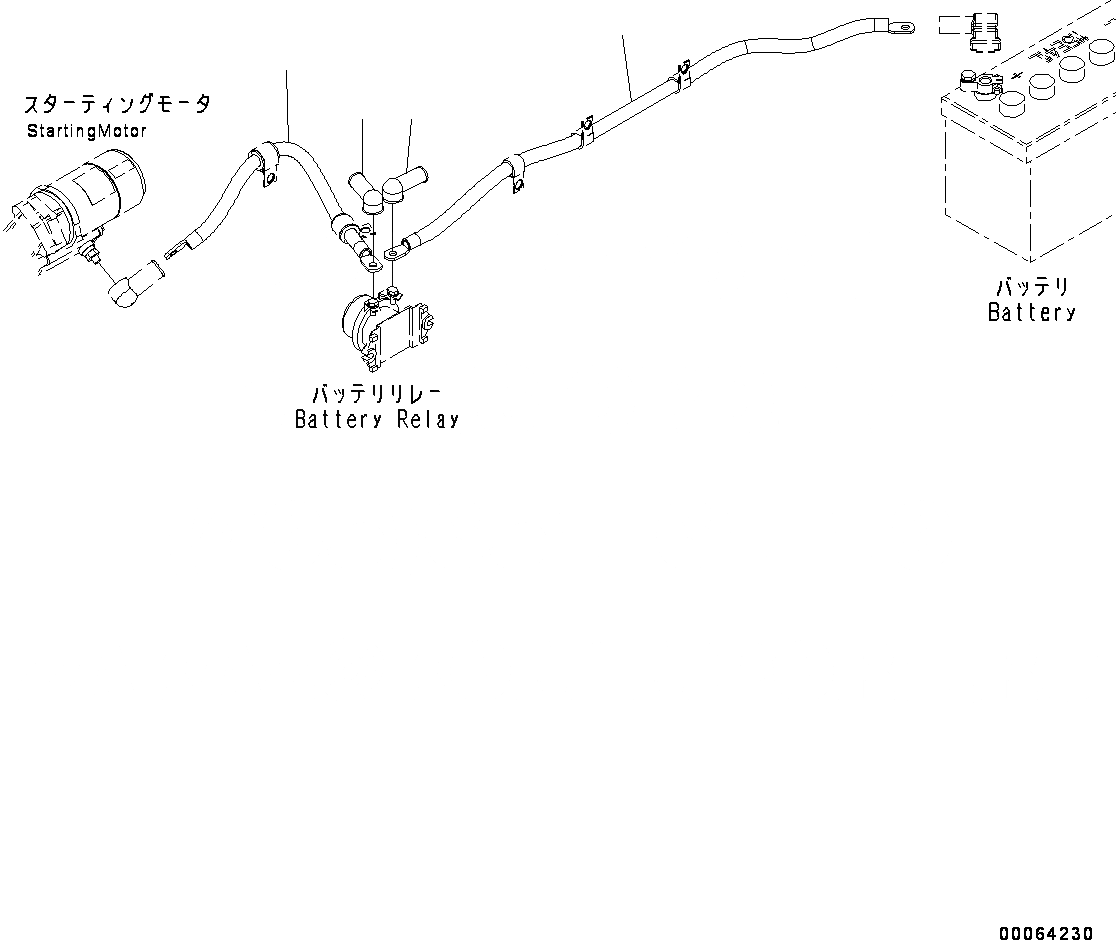 スターティングモータ
StartingMotor

バッテリリレー
Battery Relay

バッテリ
Battery

00064230